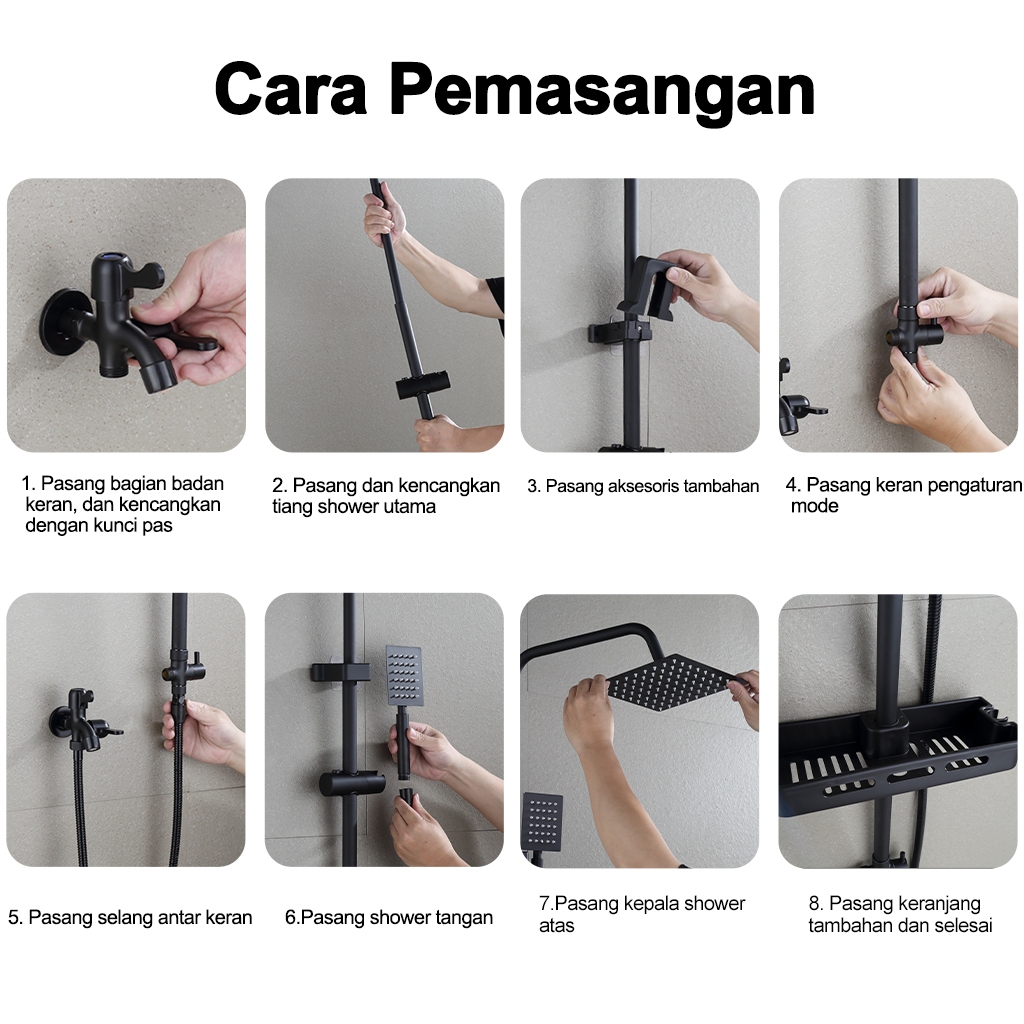 Cara Pemasangan

1. Pasang bagian badan keran, dan kencangkan dengan kunci pas

2. Pasang dan kencangkan tiang shower utama

3. Pasang aksesoris tambahan

4. Pasang keran pengaturan mode

5. Pasang selang antar keran

6.Pasang shower tangan

7.Pasang kepala shower atas

8. Pasang keranjang tambahan dan selesai