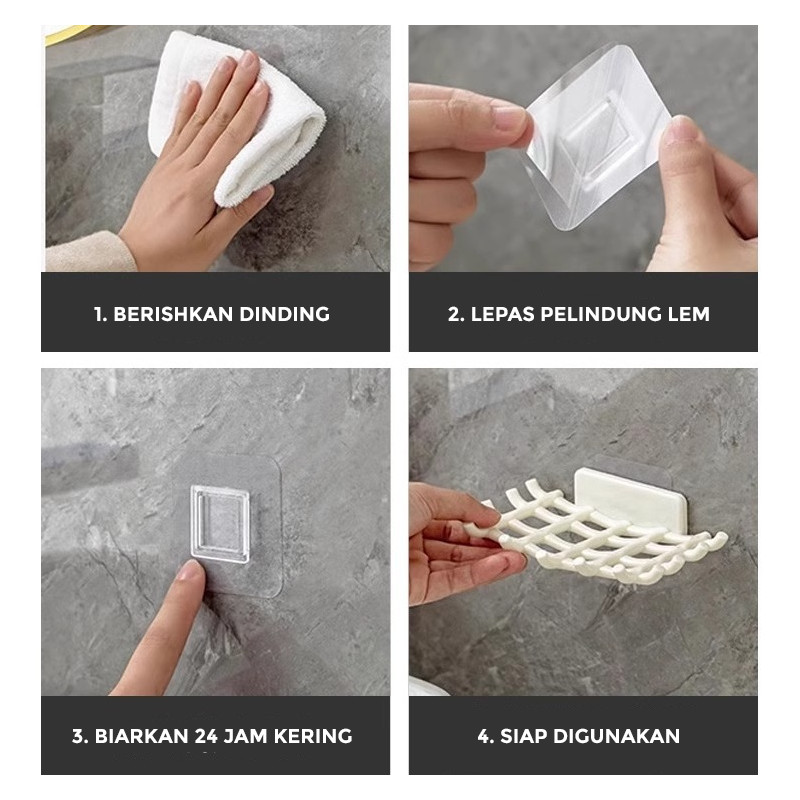 1. BERISHKAN DINDING

2. LEPAS PELINDUNG LEM

3. BIARKAN 24 JAM KERING

4. SIAP DIGUNAKAN