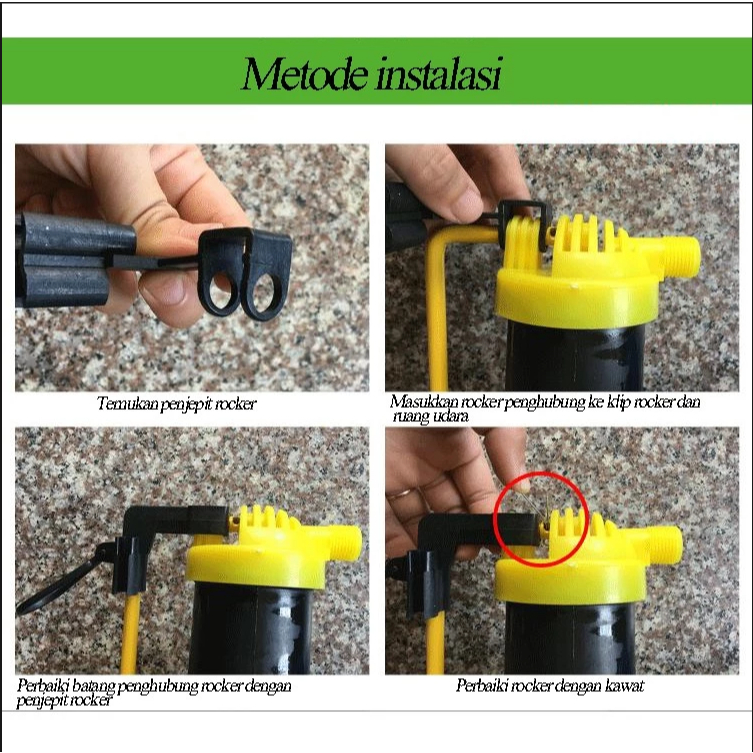 Metode instalasi

Temukan penjepit rocker

Masukkan rocker penghubung ke klip rocker dan ruang udara

Perbaiki batang penghubung rocker dengan penjepit rocker

Perbaiki rocker dengan kawat