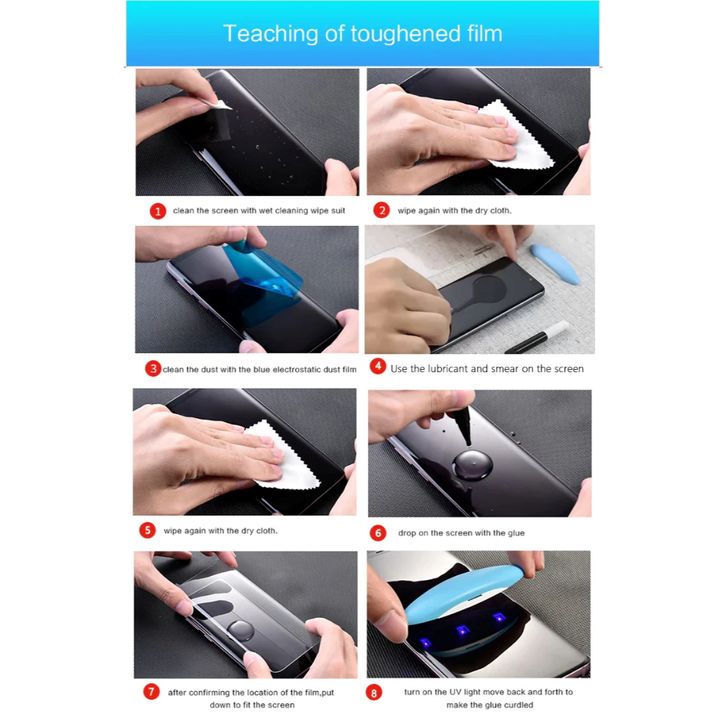 Teaching of toughened film

1 clean the screen with wet cleaning wipe suit

2 wipe again with the dry cloth.

3 clean the dust with the blue electrostatic dust film

4 Use the lubricant and smear on the screen

5 wipe again with the dry cloth.

6 drop on the screen with the glue

7 after confirming the location of the film,put down to fit the screen

8 turn on the UV light move back and forth to make the glue curdled