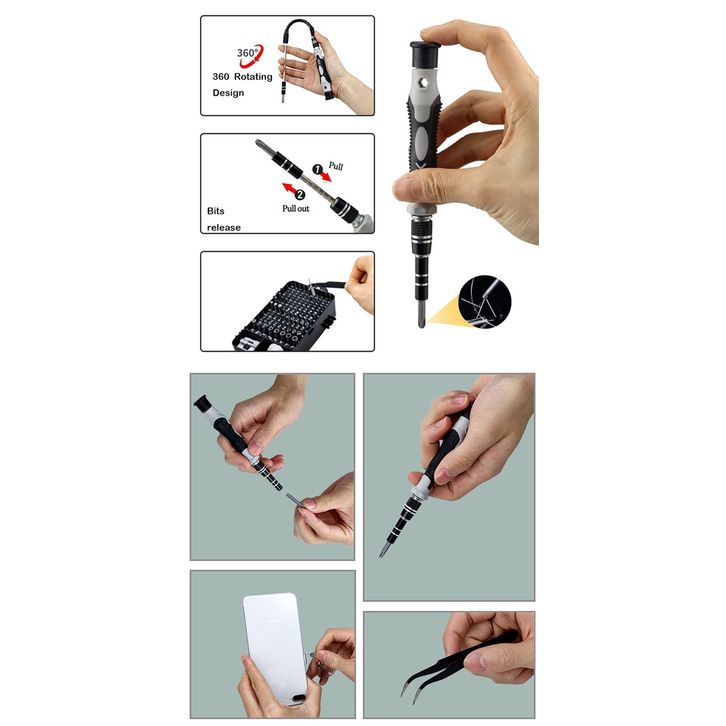 360°
360 Rotating Design

1 Pull
2 Pull out
Bits release