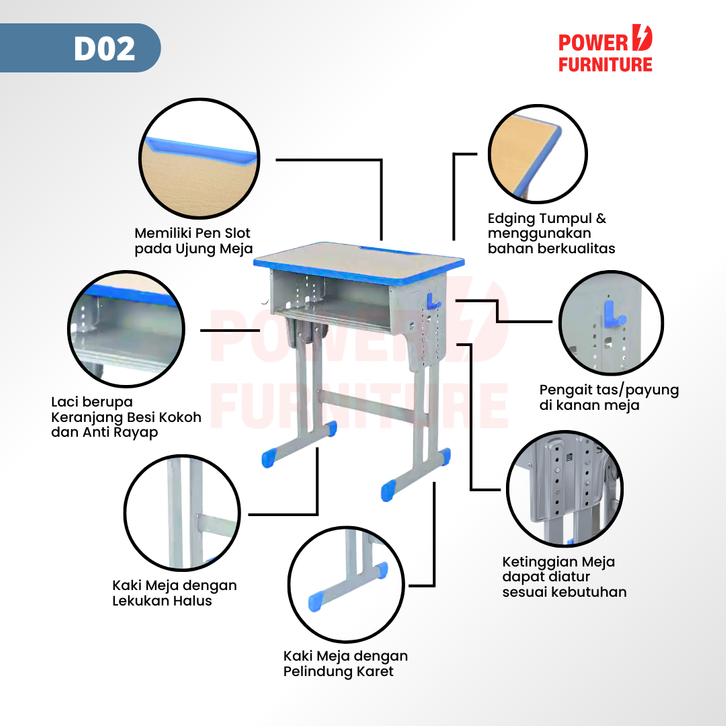 D02

POWER
FURNITURE

Memiliki Pen Slot pada Ujung Meja

Edging Tumpul & menggunakan bahan berkualitas

Laci berupa Keranjang Besi Kokoh dan Anti Rayap

POWER
FURNITURE

Pengait tas/payung di kanan meja

Kaki Meja dengan Lekukan Halus

Ketinggian Meja dapat diatur sesuai kebutuhan

Kaki Meja dengan Pelindung Karet