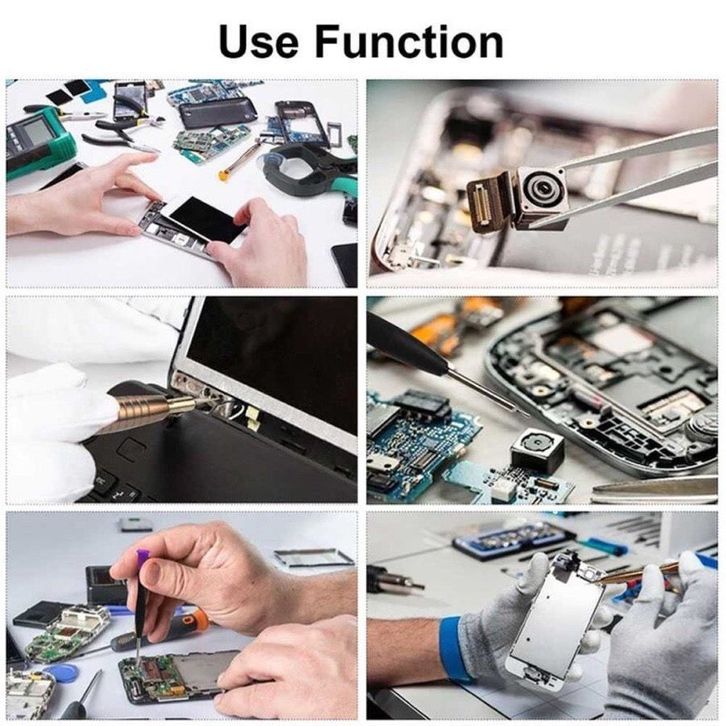 Use Function