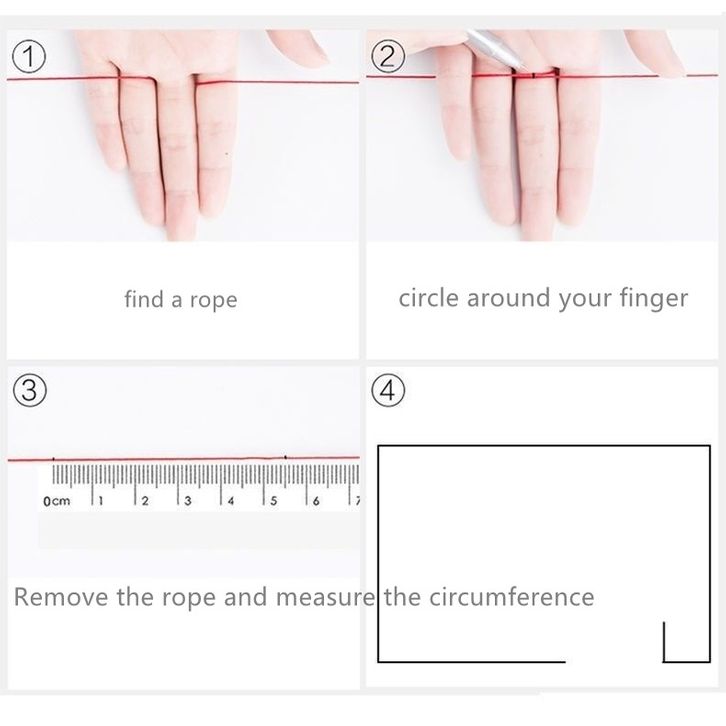 ①

find a rope

②

circle around your finger

③

0cm 1 2 3 4 5 6 7

Remove the rope and measure the circumference

④