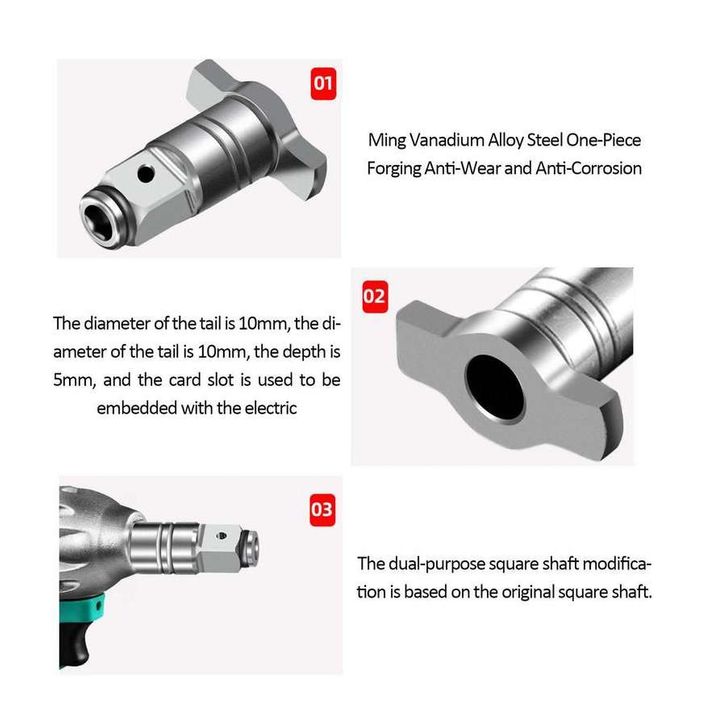 01

Ming Vanadium Alloy Steel One-Piece Forging Anti-Wear and Anti-Corrosion

02

The diameter of the tail is 10mm, the diameter of the tail is 10mm, the depth is 5mm, and the card slot is used to be embedded with the electric

03

The dual-purpose square shaft modification is based on the original square shaft.