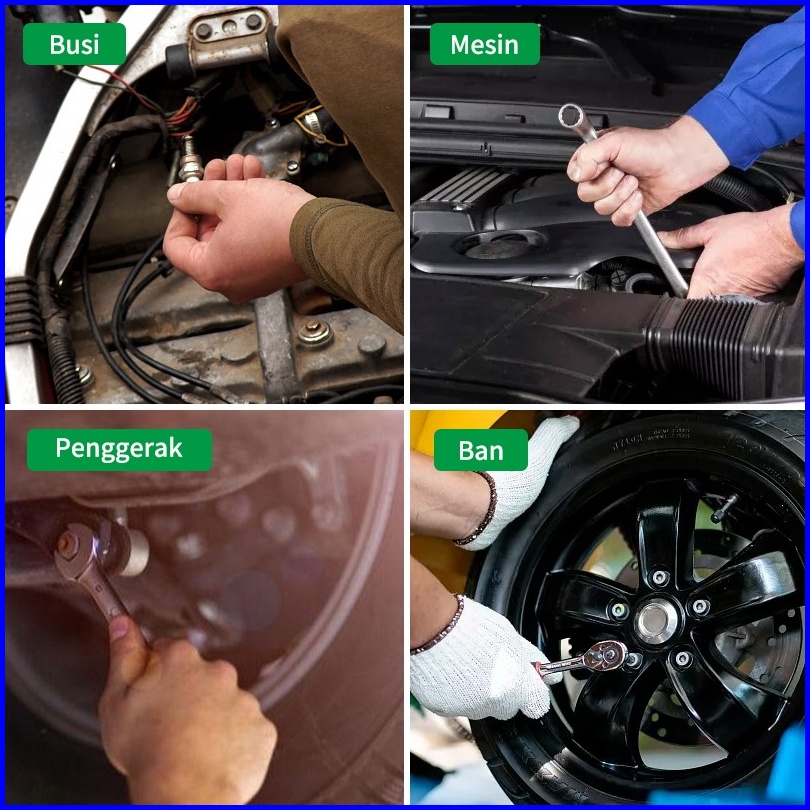 Busi

Mesin

Penggerak

Ban