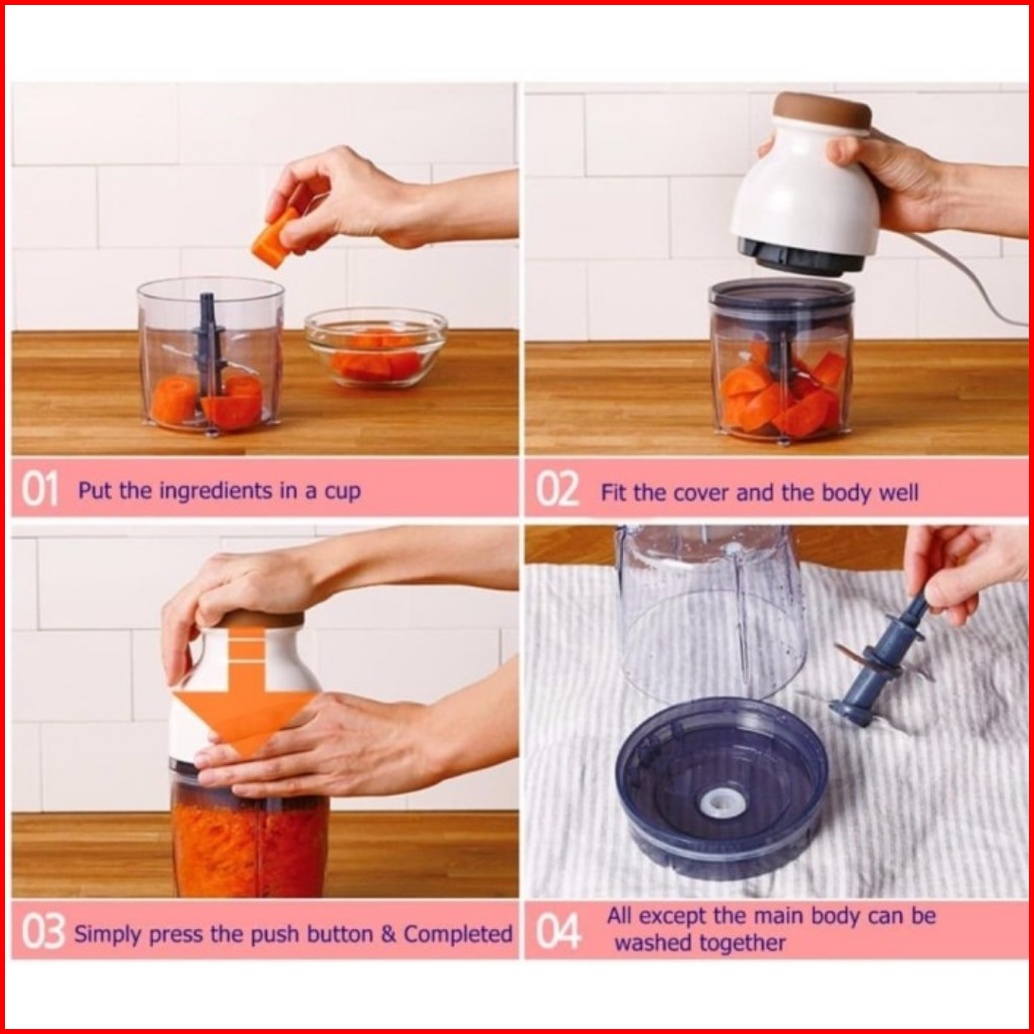 01 Put the ingredients in a cup

02 Fit the cover and the body well

03 Simply press the push button & Completed

04 All except the main body can be washed together