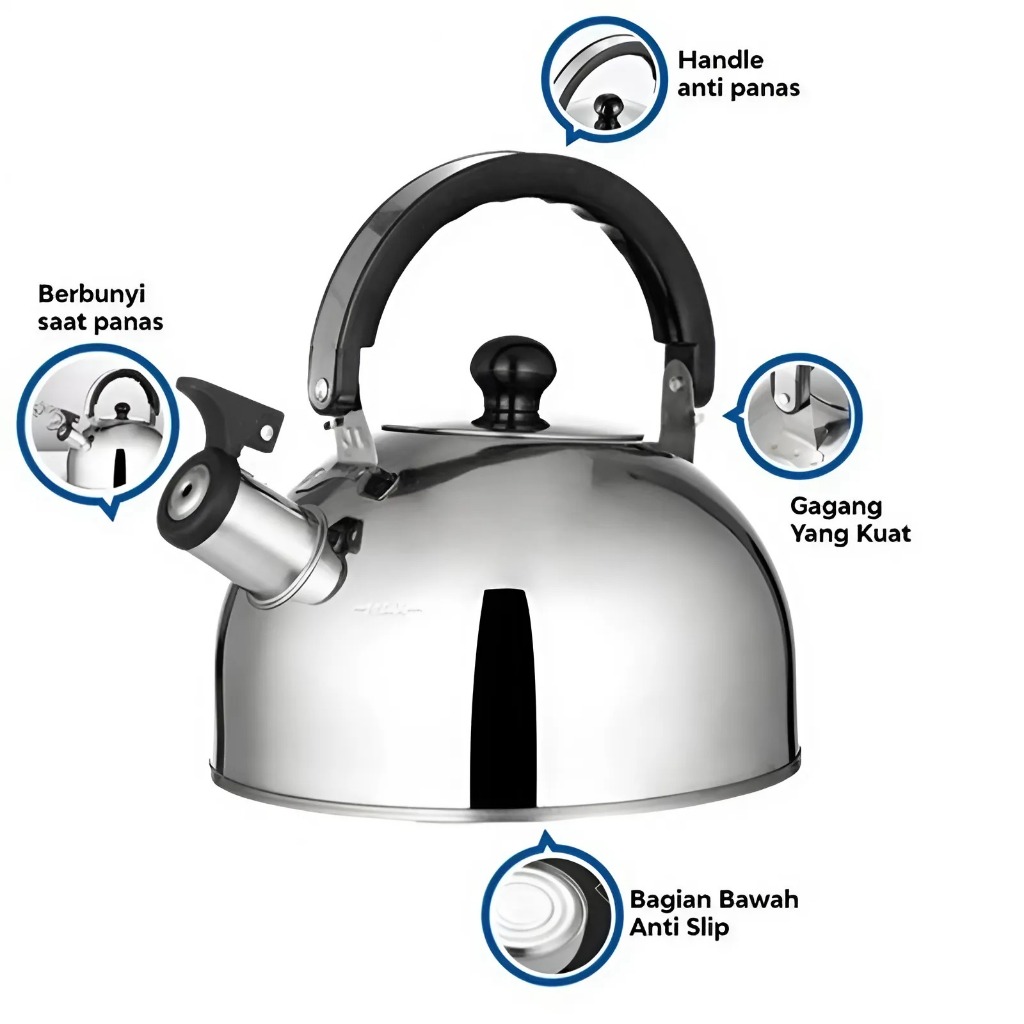 Handle
anti panas

Berbunyi
saat panas

Gagang
Yang Kuat

MAX

Bagian Bawah
Anti Slip