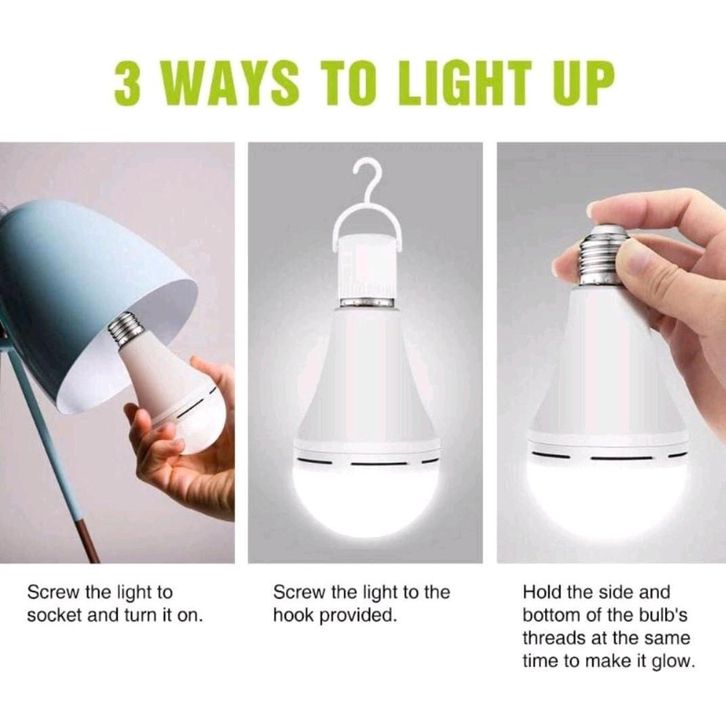 3 WAYS TO LIGHT UP

Screw the light to socket and turn it on.

Screw the light to the hook provided.

Hold the side and bottom of the bulb's threads at the same time to make it glow.