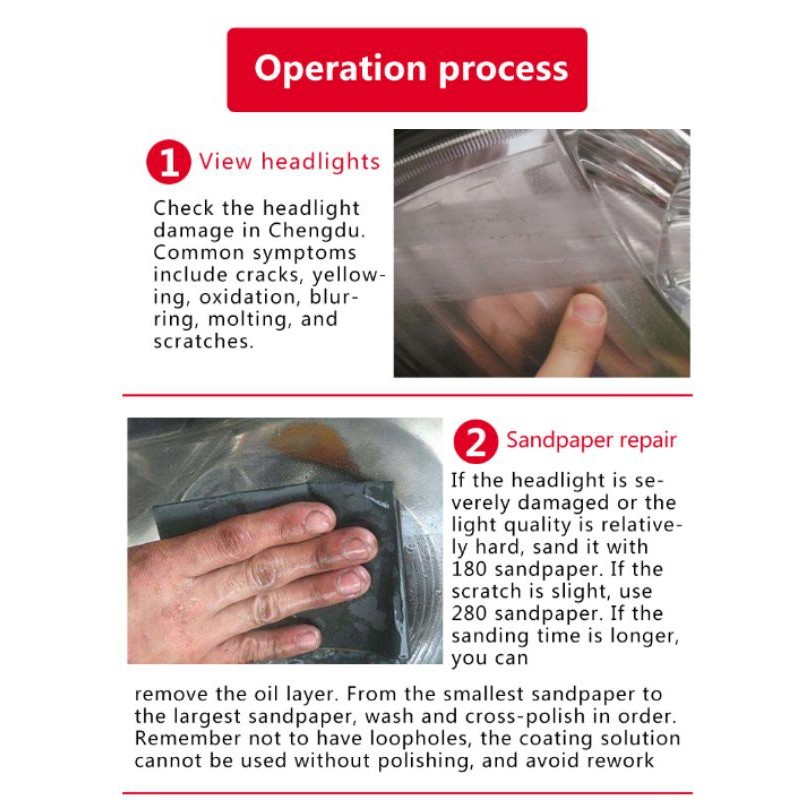 Operation process

1 View headlights

Check the headlight damage in Chengdu. Common symptoms include cracks, yellowing, oxidation, blurring, molting, and scratches.

2 Sandpaper repair

If the headlight is severely damaged or the light quality is relatively hard, sand it with 180 sandpaper. If the scratch is slight, use 280 sandpaper. If the sanding time is longer, you can remove the oil layer. From the smallest sandpaper to the largest sandpaper, wash and cross-polish in order. Remember not to have loopholes, the coating solution cannot be used without polishing, and avoid rework