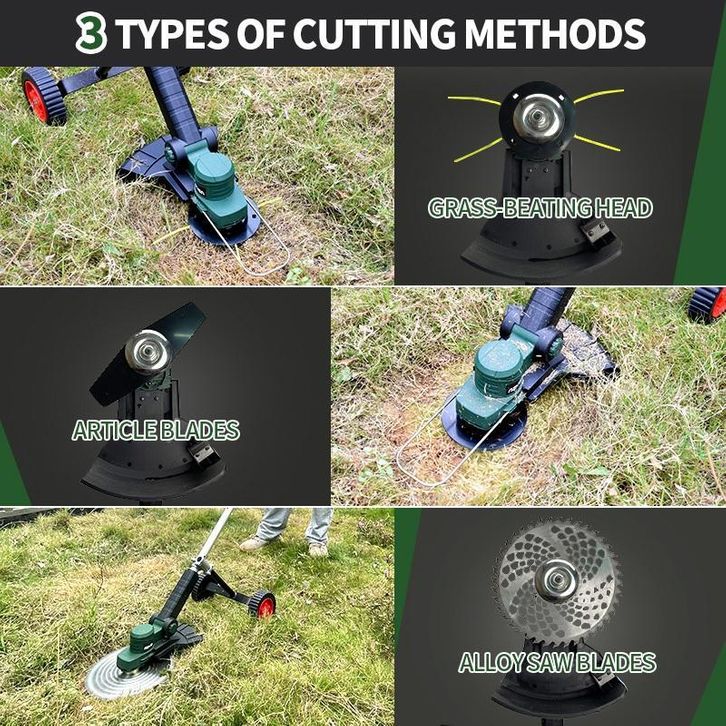 3 TYPES OF CUTTING METHODS

GRASS-BEATING HEAD

ARTICLE BLADES

ALLOY SAW BLADES