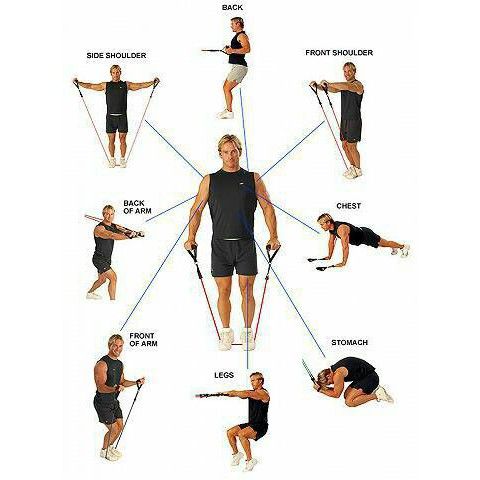 BACK

SIDE SHOULDER

FRONT SHOULDER

BACK OF ARM

CHEST

FRONT OF ARM

STOMACH

LEGS