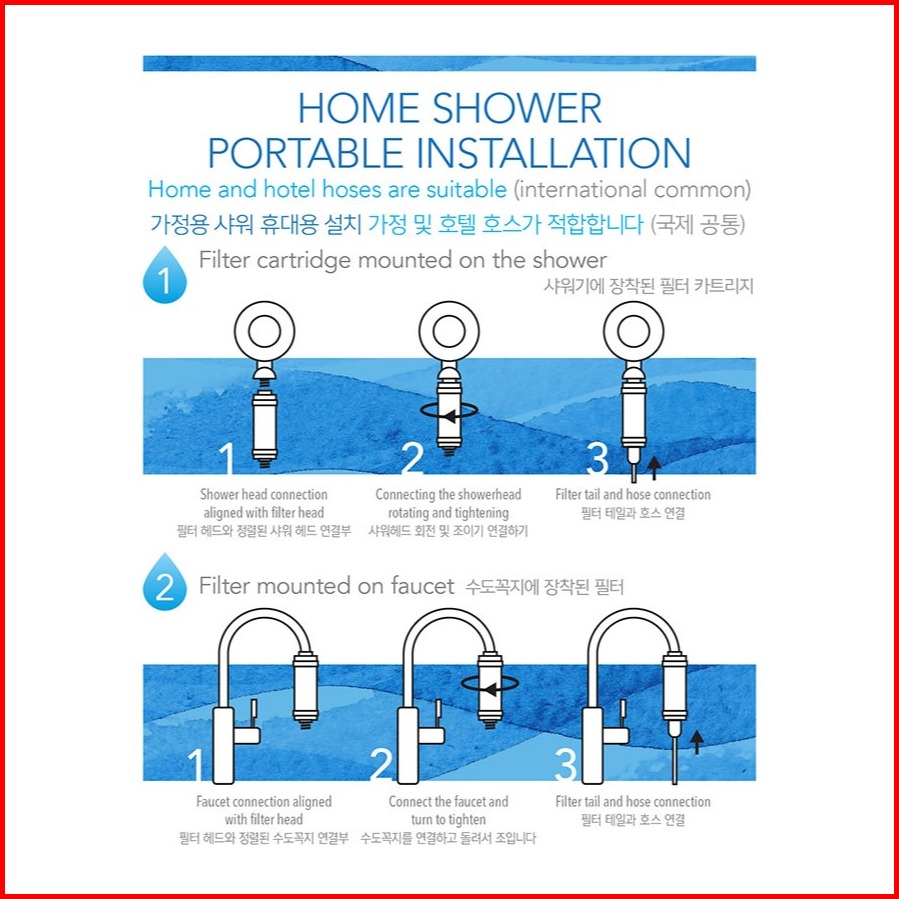 HOME SHOWER
PORTABLE INSTALLATION
Home and hotel hoses are suitable (international common)
가정용 샤워 휴대용 설치 가정 및 호텔 호스가 적합합니다 (국제 공통)

1 Filter cartridge mounted on the shower
샤워기에 장착된 필터 카트리지

1
Shower head connection aligned with filter head
필터 헤드와 정렬된 샤워 헤드 연결부

2
Connecting the showerhead rotating and tightening
샤워헤드 회전 및 조이기 연결하기

3
Filter tail and hose connection
필터 테일과 호스 연결

2 Filter mounted on faucet 수도꼭지에 장착된 필터

1
Faucet connection aligned with filter head
필터 헤드와 정렬된 수도꼭지 연결부

2
Connect the faucet and turn to tighten
수도꼭지를 연결하고 돌려서 조입니다

3
Filter tail and hose connection
필터 테일과 호스 연결