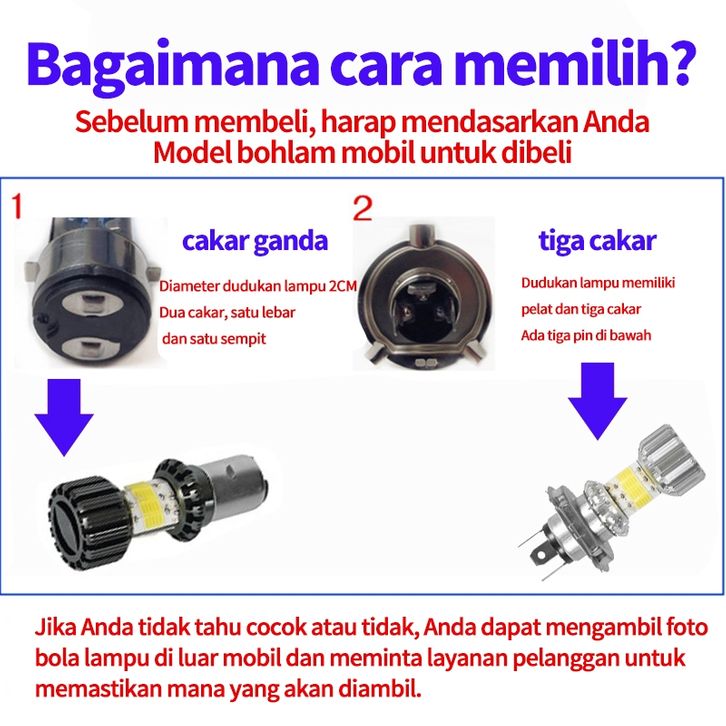 Bagaimana cara memilih?

Sebelum membeli, harap mendasarkan Anda Model bohlam mobil untuk dibeli

1

cakar ganda

Diameter dudukan lampu 2CM
Dua cakar, satu lebar dan satu sempit

2

tiga cakar

Dudukan lampu memiliki pelat dan tiga cakar
Ada tiga pin di bawah

Jika Anda tidak tahu cocok atau tidak, Anda dapat mengambil foto bola lampu di luar mobil dan meminta layanan pelanggan untuk memastikan mana yang akan diambil.