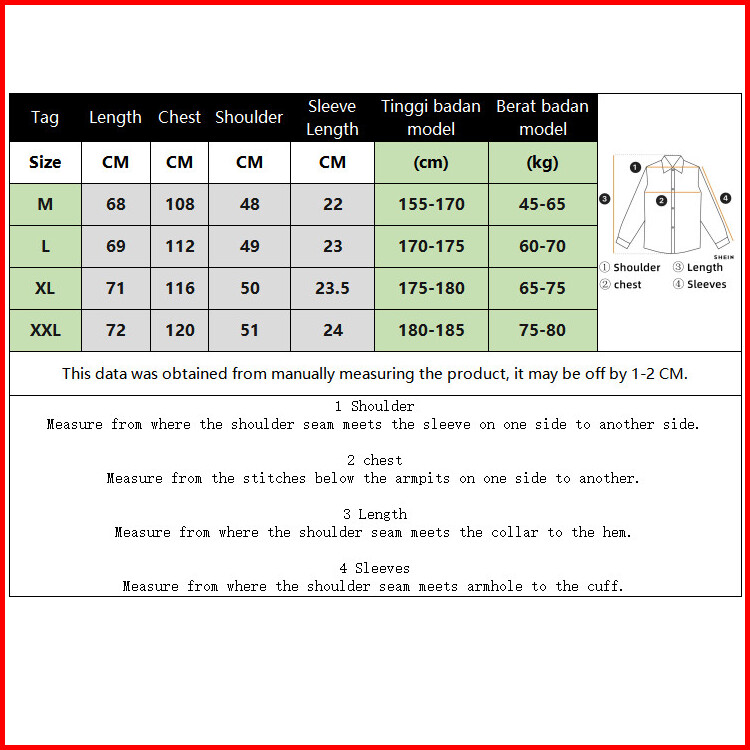 | Tag | Length | Chest | Shoulder | Sleeve Length | Tinggi badan model | Berat badan model |
|---|---|---|---|---|---|---|
| Size | CM | CM | CM | CM | (cm) | (kg) |
| M | 68 | 108 | 48 | 22 | 155-170 | 45-65 |
| L | 69 | 112 | 49 | 23 | 170-175 | 60-70 |
| XL | 71 | 116 | 50 | 23.5 | 175-180 | 65-75 |
| XXL | 72 | 120 | 51 | 24 | 180-185 | 75-80 |

1 2 3 4

SHEIN

① Shoulder ③ Length
② chest ④ Sleeves

This data was obtained from manually measuring the product, it may be off by 1-2 CM.

1 Shoulder
Measure from where the shoulder seam meets the sleeve on one side to another side.

2 chest
Measure from the stitches below the armpits on one side to another.

3 Length
Measure from where the shoulder seam meets the collar to the hem.

4 Sleeves
Measure from where the shoulder seam meets armhole to the cuff.