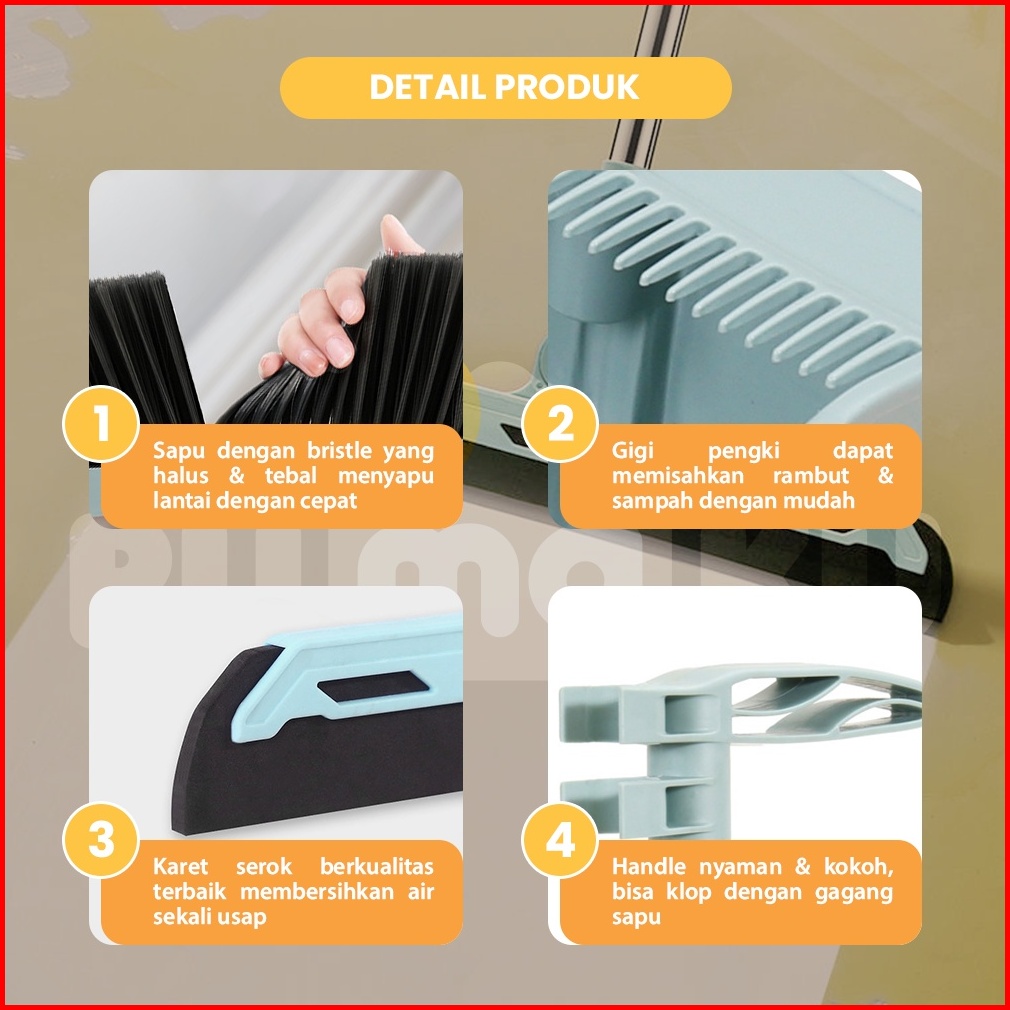 DETAIL PRODUK

1

Sapu dengan bristle yang halus & tebal menyapu lantai dengan cepat

2

Gigi pengki dapat memisahkan rambut & sampah dengan mudah

3

Karet serok berkualitas terbaik membersihkan air sekali usap

4

Handle nyaman & kokoh, bisa klop dengan gagang sapu