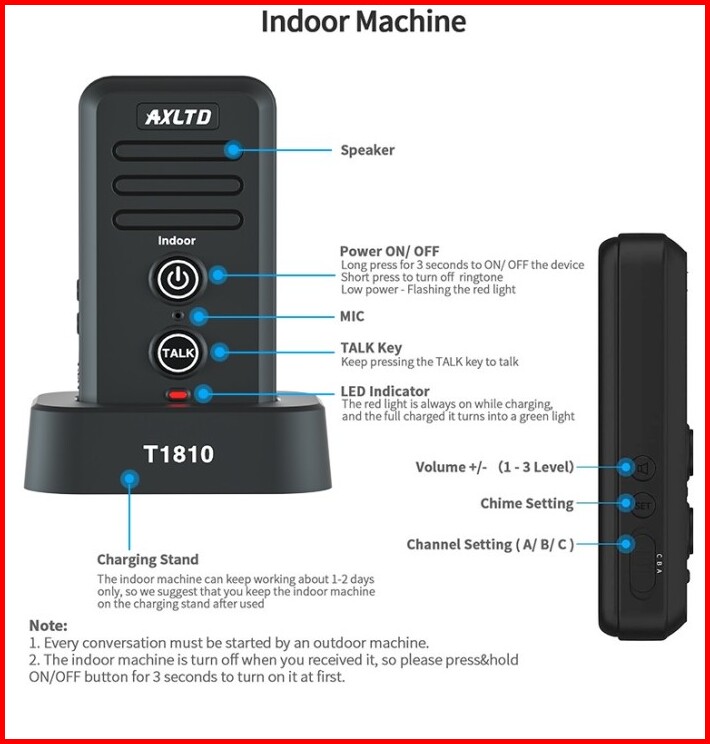 Indoor Machine

AXLTD

Speaker

Indoor

Power ON/ OFF
Long press for 3 seconds to ON/ OFF the device
Short press to turn off ringtone
Low power - Flashing the red light

MIC

TALK

TALK Key
Keep pressing the TALK key to talk

LED Indicator
The red light is always on while charging, and the full charged it turns into a green light

T1810

Volume +/- (1 - 3 Level)

Chime Setting

SET

Channel Setting ( A/ B/ C )

C B A

Charging Stand
The indoor machine can keep working about 1-2 days only, so we suggest that you keep the indoor machine on the charging stand after used

Note:
1. Every conversation must be started by an outdoor machine.
2. The indoor machine is turn off when you received it, so please press&hold ON/OFF button for 3 seconds to turn on it at first.