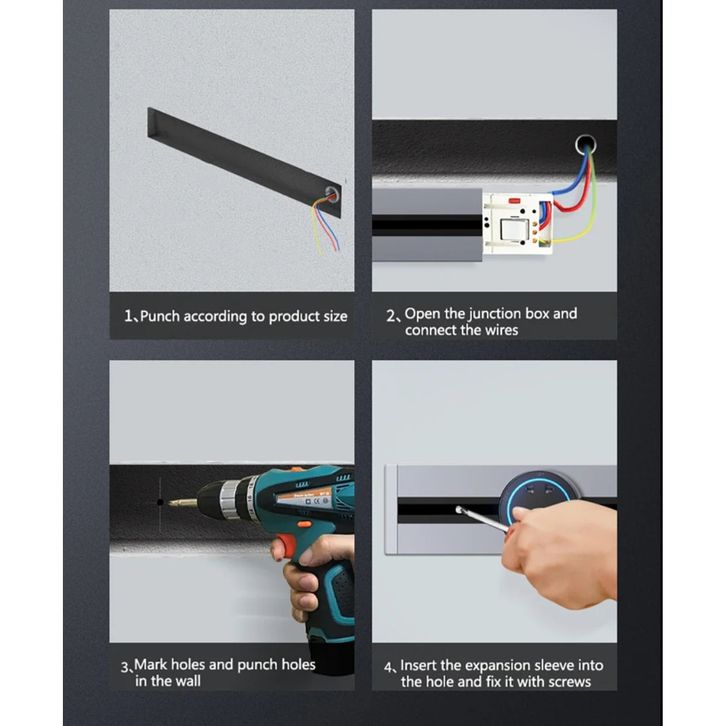 1、Punch according to product size

2、Open the junction box and connect the wires

3、Mark holes and punch holes in the wall

4、Insert the expansion sleeve into the hole and fix it with screws