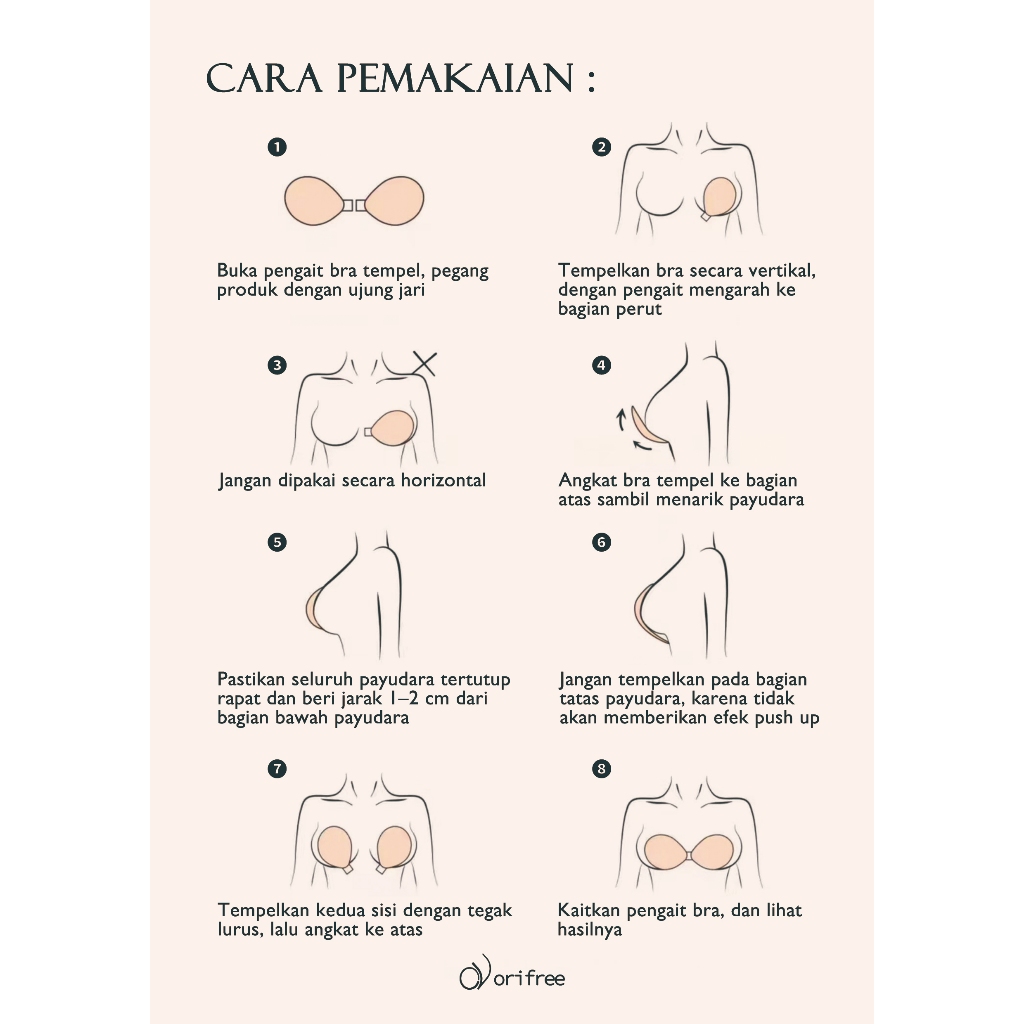 CARA PEMAKAIAN :

1
Buka pengait bra tempel, pegang produk dengan ujung jari

2
Tempelkan bra secara vertikal, dengan pengait mengarah ke bagian perut

3
Jangan dipakai secara horizontal

4
Angkat bra tempel ke bagian atas sambil menarik payudara

5
Pastikan seluruh payudara tertutup rapat dan beri jarak 1–2 cm dari bagian bawah payudara

6
Jangan tempelkan pada bagian tatas payudara, karena tidak akan memberikan efek push up

7
Tempelkan kedua sisi dengan tegak lurus, lalu angkat ke atas

8
Kaitkan pengait bra, dan lihat hasilnya

orifree