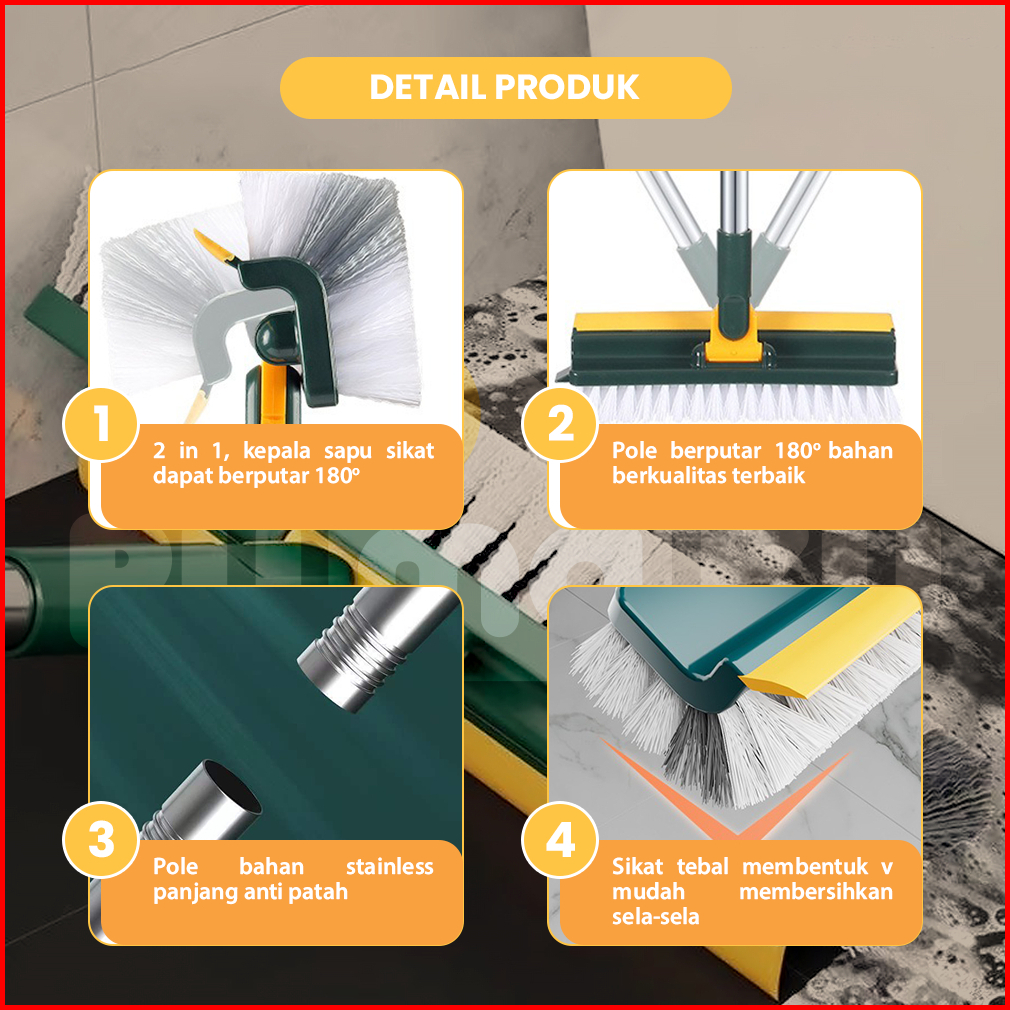 DETAIL PRODUK

1

2 in 1, kepala sapu sikat dapat berputar 180º

2

Pole berputar 180º bahan berkualitas terbaik

3

Pole bahan stainless panjang anti patah

4

Sikat tebal membentuk v mudah membersihkan sela-sela