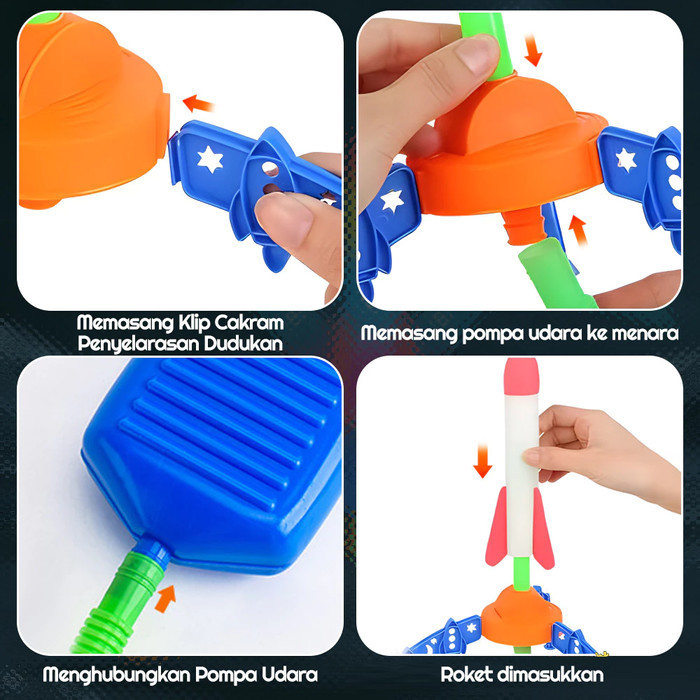 Memasang Klip Cakram Penyelarasan Dudukan

Memasang pompa udara ke menara

Menghubungkan Pompa Udara

Roket dimasukkan