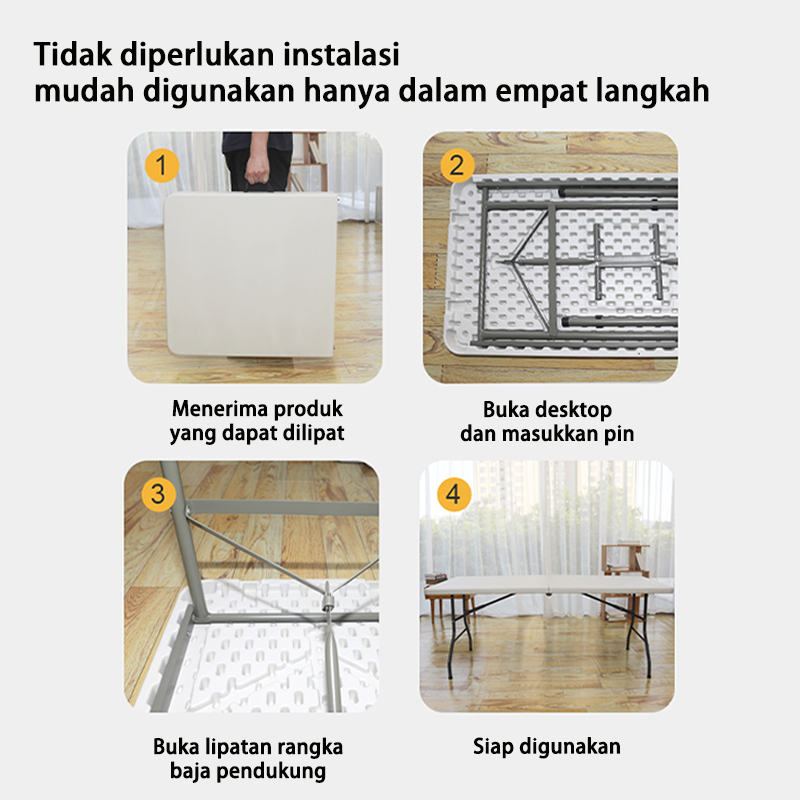 Tidak diperlukan instalasi
mudah digunakan hanya dalam empat langkah

1

Menerima produk
yang dapat dilipat

2

Buka desktop
dan masukkan pin

3

Buka lipatan rangka
baja pendukung

4

Siap digunakan