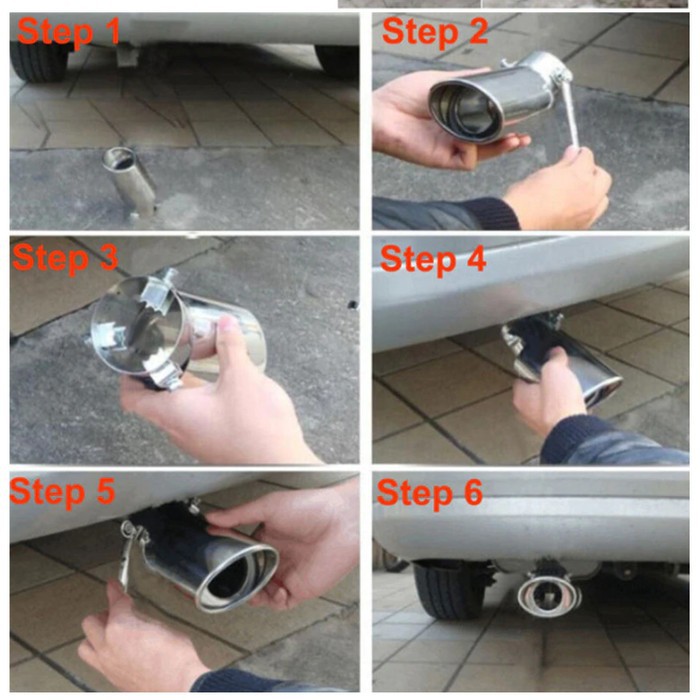 Step 1

Step 2

Step 3

Step 4

Step 5

Step 6