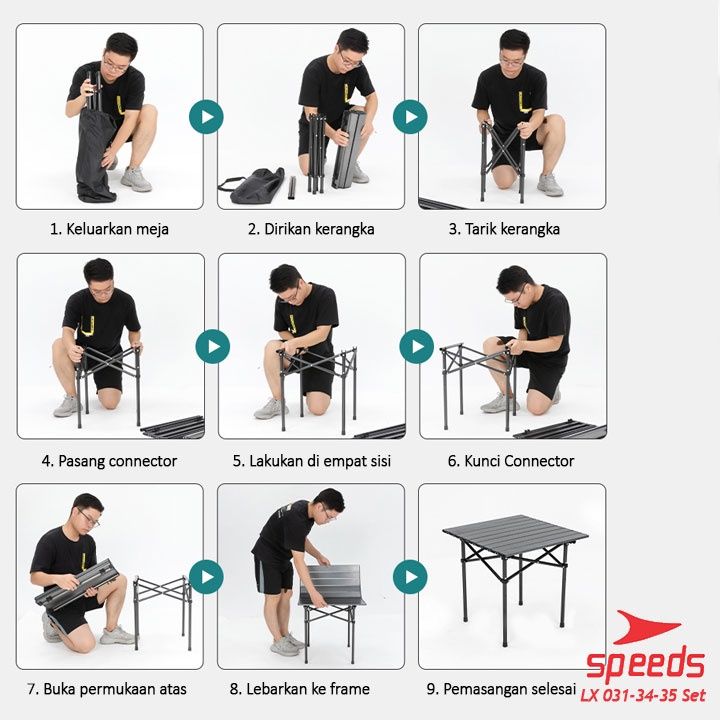 1. Keluarkan meja

2. Dirikan kerangka

3. Tarik kerangka

4. Pasang connector

5. Lakukan di empat sisi

6. Kunci Connector

7. Buka permukaan atas

8. Lebarkan ke frame

9. Pemasangan selesai

speeds
LX 031-34-35 Set