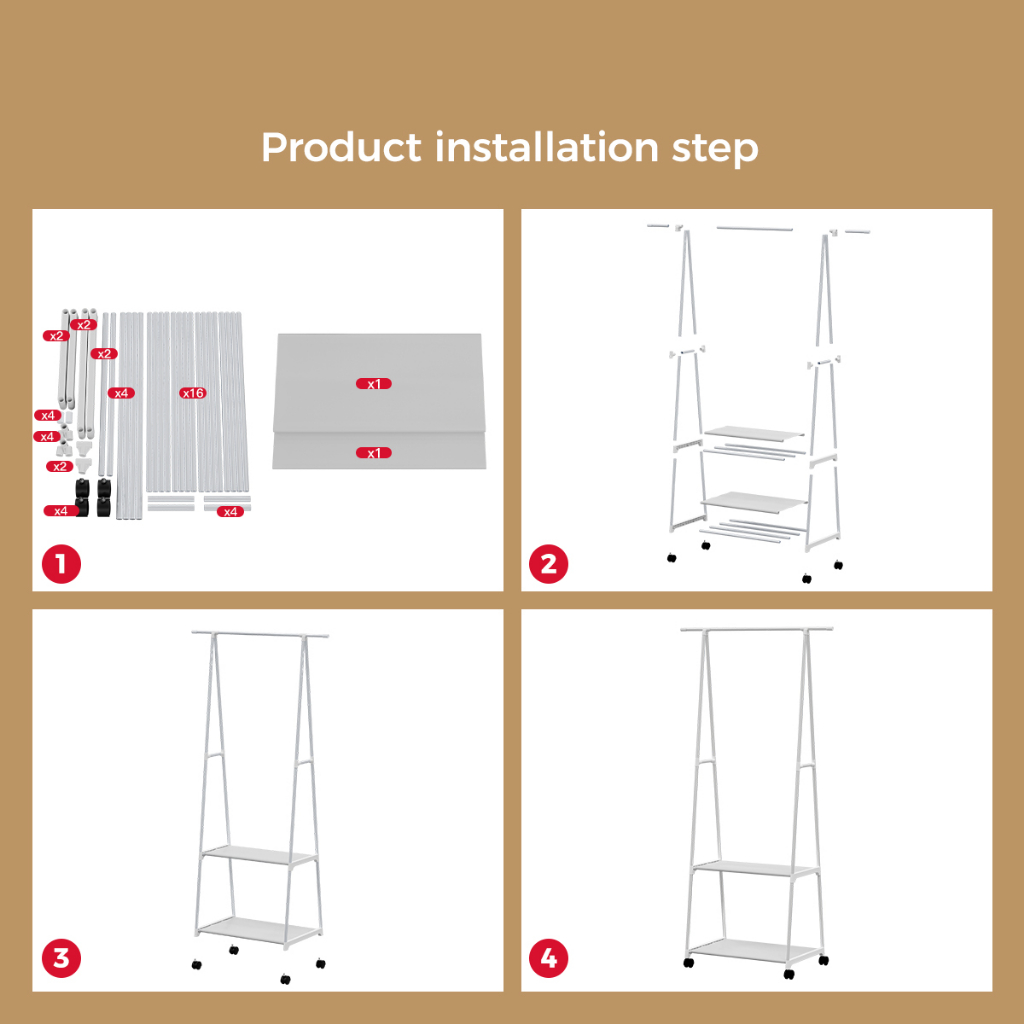 Product installation step

x2 x2
x2
x4 x16
x4
x4
x2
x4 x4

x1
x1

1

2

3

4