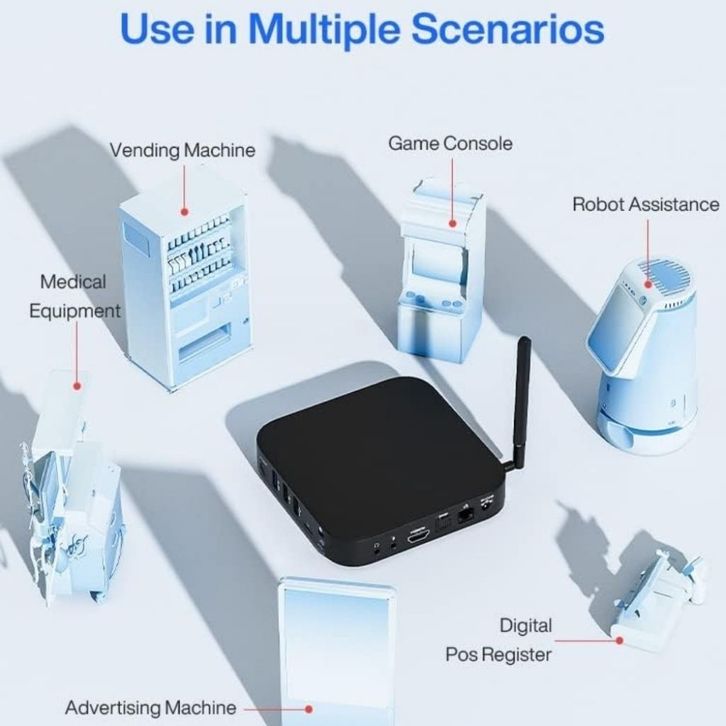 Use in Multiple Scenarios

Vending Machine

Game Console

Robot Assistance

Medical Equipment

Digital Pos Register

Advertising Machine