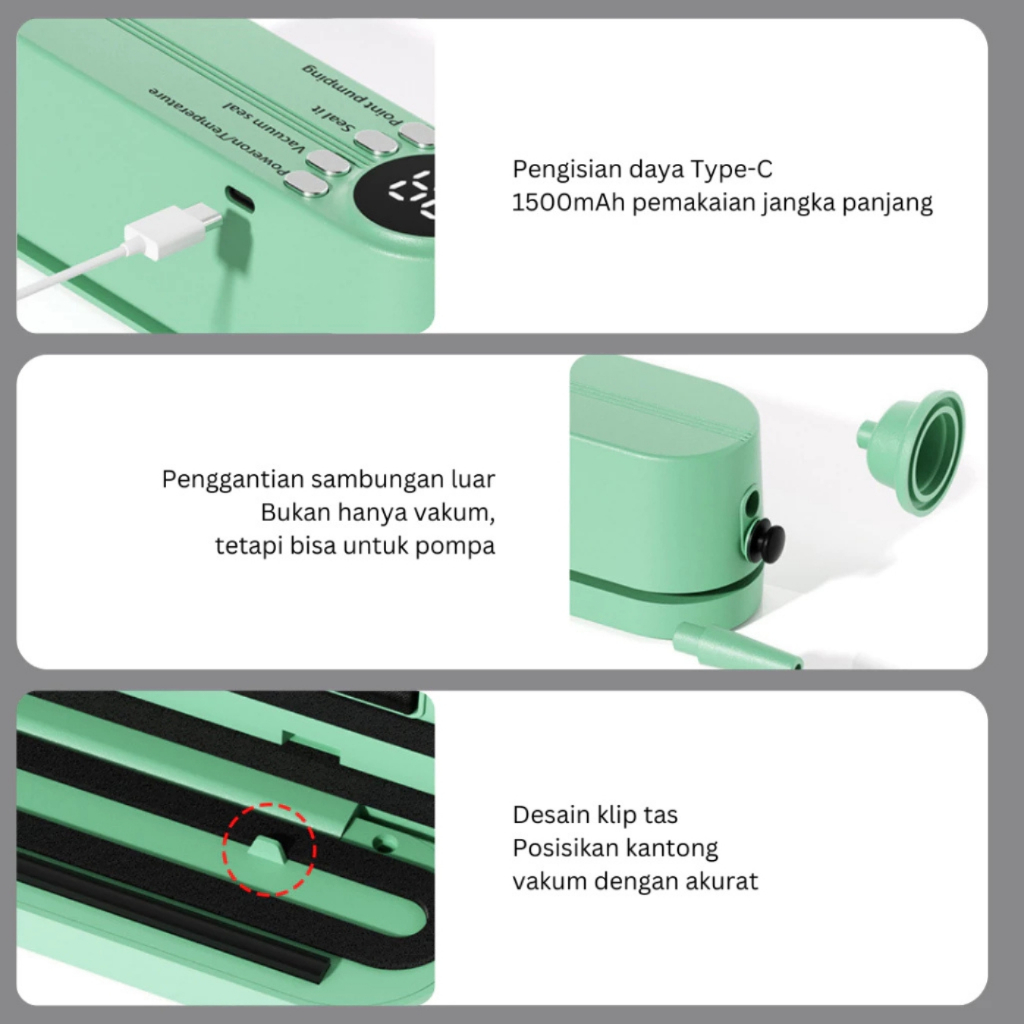 Point pumping
Seal it
Vacuum seal
Poweron/Temperature

Pengisian daya Type-C
1500mAh pemakaian jangka panjang

Penggantian sambungan luar
Bukan hanya vakum,
tetapi bisa untuk pompa

Desain klip tas
Posisikan kantong
vakum dengan akurat