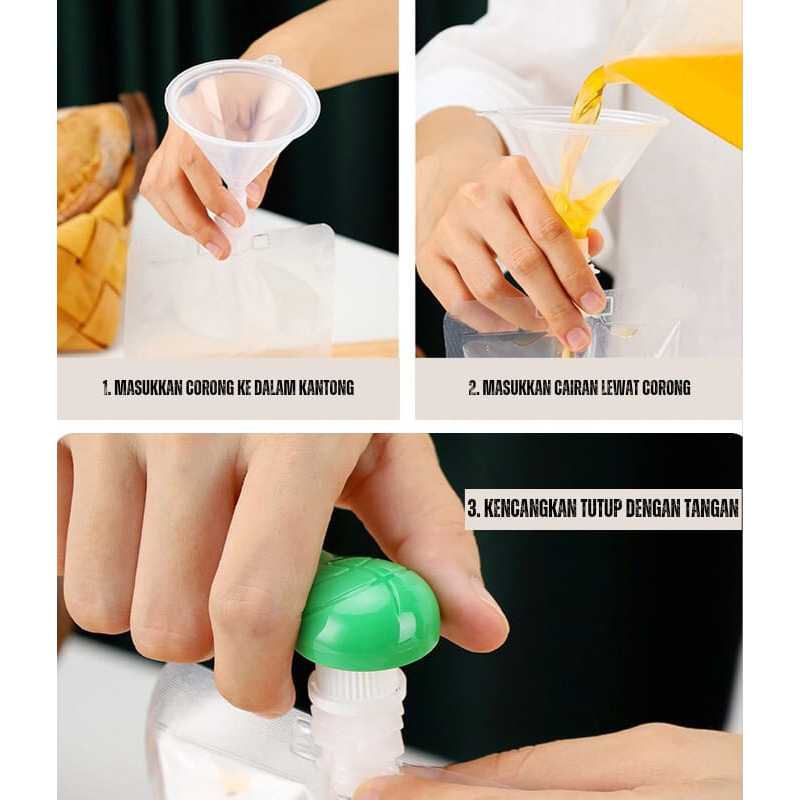 1. MASUKKAN CORONG KE DALAM KANTONG

2. MASUKKAN CAIRAN LEWAT CORONG

3. KENCANGKAN TUTUP DENGAN TANGAN