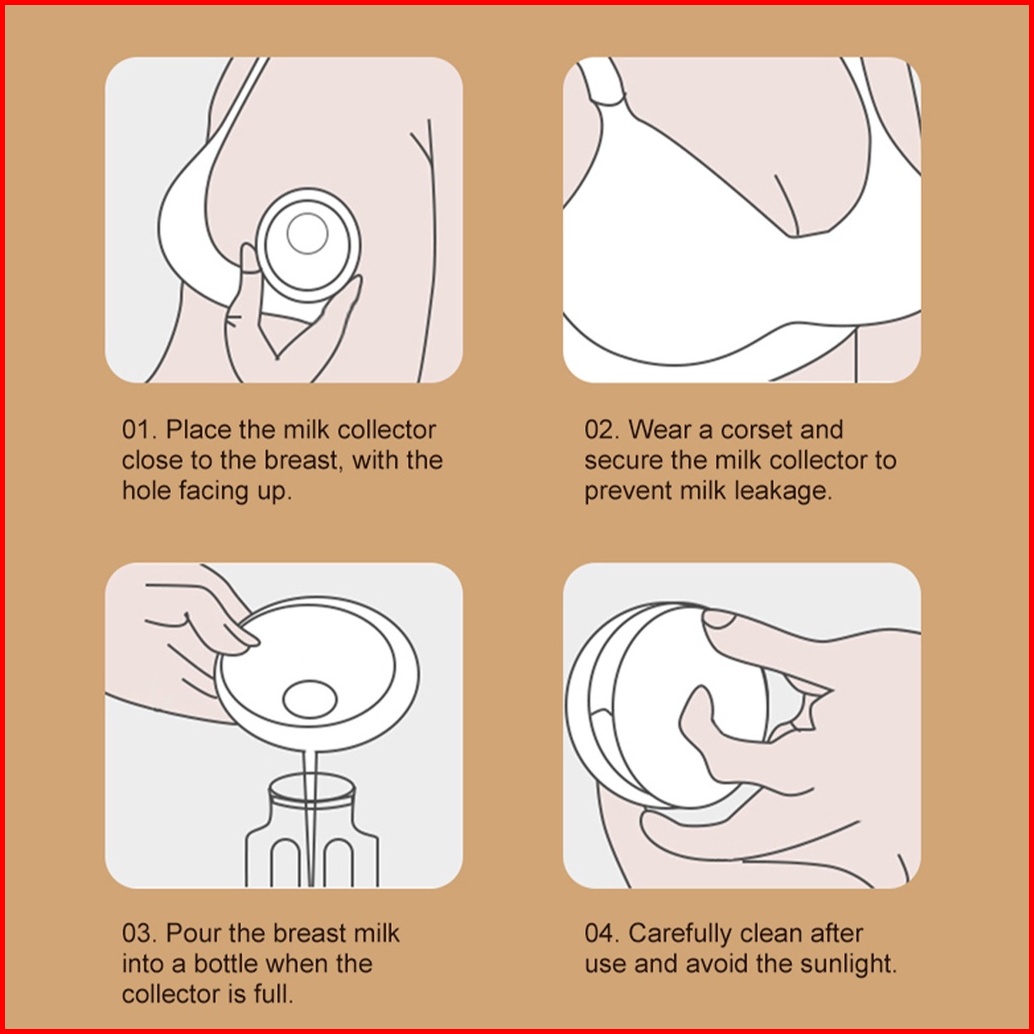 01. Place the milk collector close to the breast, with the hole facing up.

02. Wear a corset and secure the milk collector to prevent milk leakage.

03. Pour the breast milk into a bottle when the collector is full.

04. Carefully clean after use and avoid the sunlight.