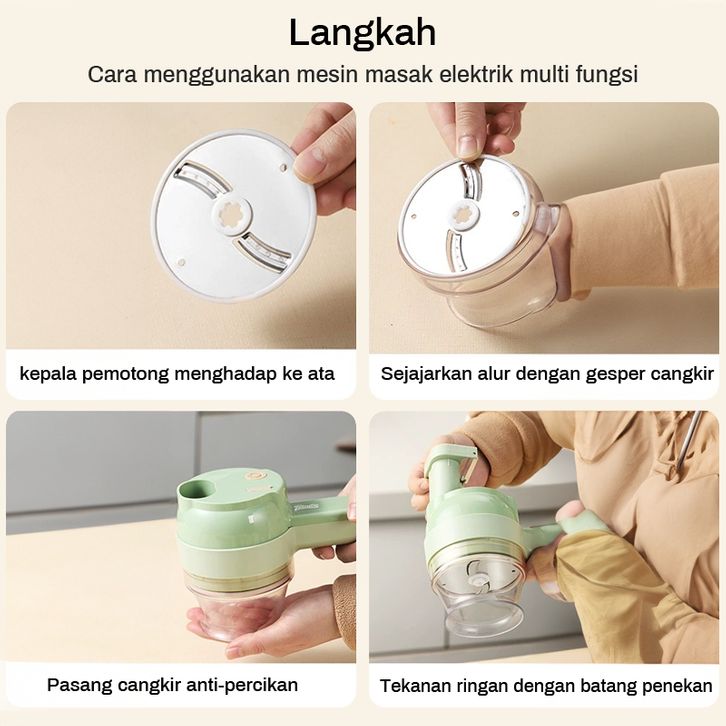 Langkah
Cara menggunakan mesin masak elektrik multi fungsi

kepala pemotong menghadap ke ata

Sejajarkan alur dengan gesper cangkir

Pasang cangkir anti-percikan

Tekanan ringan dengan batang penekan