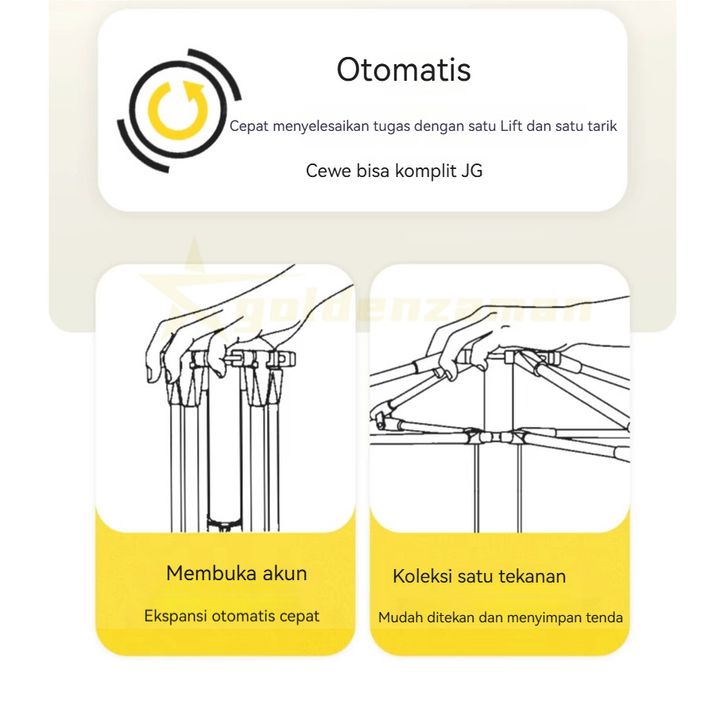 Otomatis

Cepat menyelesaikan tugas dengan satu Lift dan satu tarik

Cewe bisa komplit JG

goldenzaman

Membuka akun

Ekspansi otomatis cepat

Koleksi satu tekanan

Mudah ditekan dan menyimpan tenda