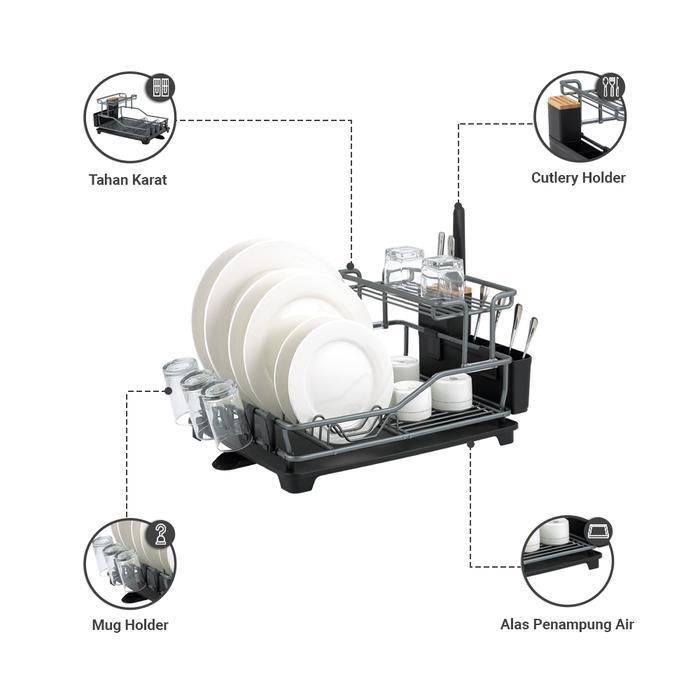 Tahan Karat

Cutlery Holder

Mug Holder

Alas Penampung Air