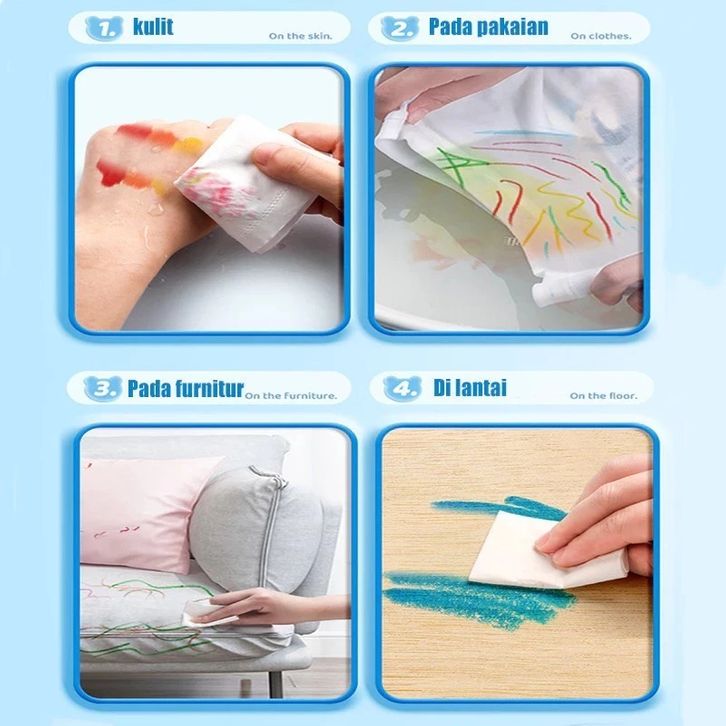 1. kulit On the skin.

2. Pada pakaian On clothes.

3. Pada furnitur On the furniture.

4. Di lantai On the floor.