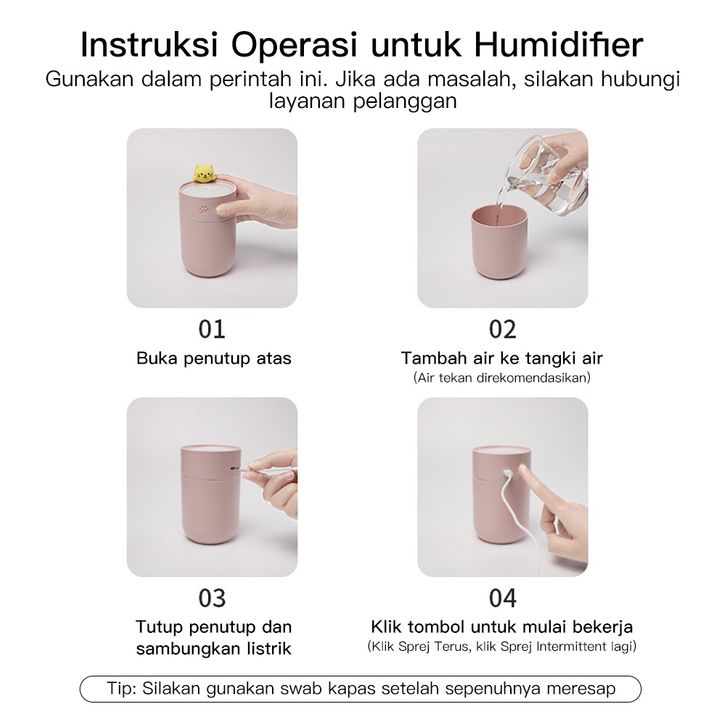 Instruksi Operasi untuk Humidifier
Gunakan dalam perintah ini. Jika ada masalah, silakan hubungi layanan pelanggan

01
Buka penutup atas

02
Tambah air ke tangki air
(Air tekan direkomendasikan)

03
Tutup penutup dan sambungkan listrik

04
Klik tombol untuk mulai bekerja
(Klik Sprej Terus, klik Sprej Intermittent lagi)

Tip: Silakan gunakan swab kapas setelah sepenuhnya meresap