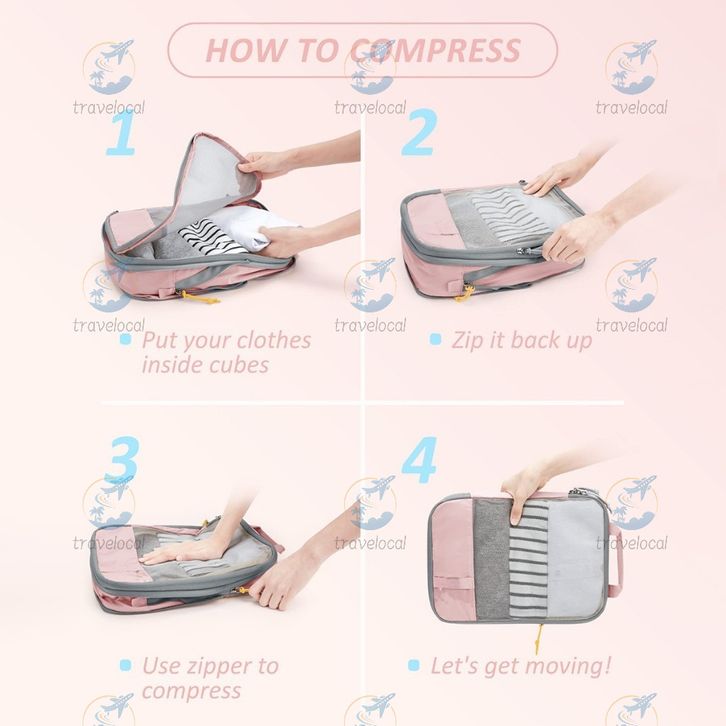 HOW TO COMPRESS

travelocal travelocal travelocal

1

Put your clothes inside cubes

2

Zip it back up

travelocal travelocal travelocal

3

Use zipper to compress

4

Let's get moving!

travelocal travelocal travelocal