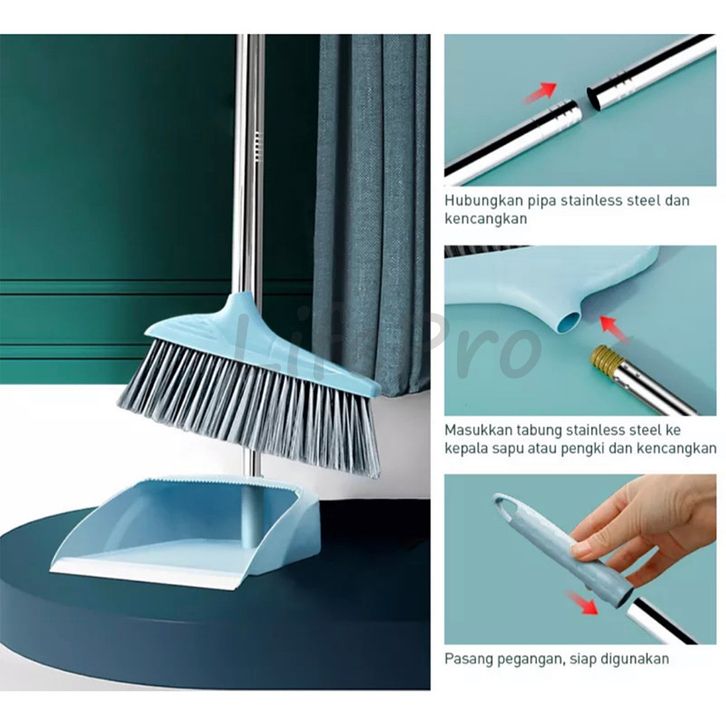 LifePro

Hubungkan pipa stainless steel dan kencangkan

Masukkan tabung stainless steel ke kepala sapu atau pengki dan kencangkan

Pasang pegangan, siap digunakan