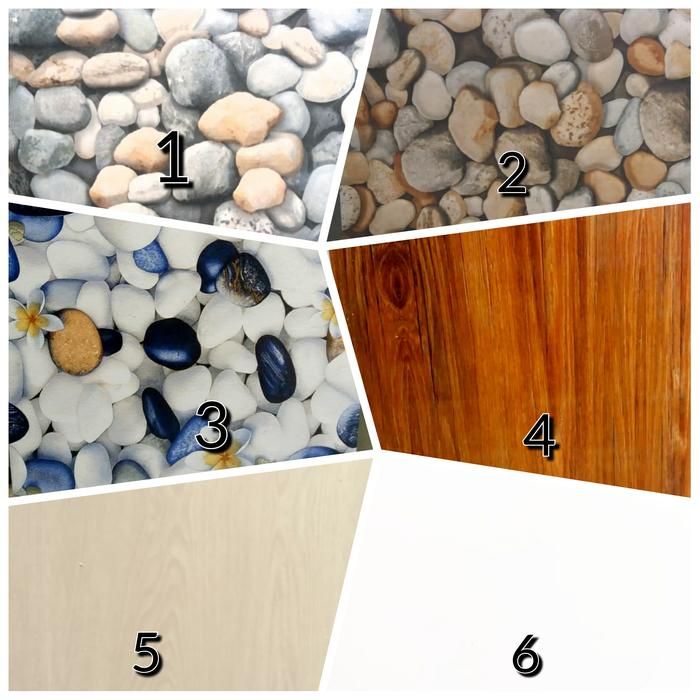 1

2

3

4

5

6