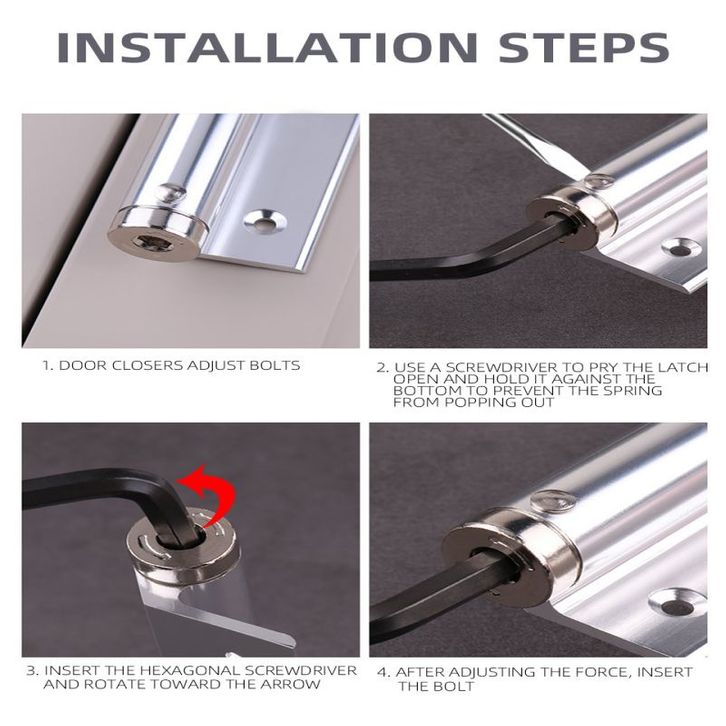 INSTALLATION STEPS

1. DOOR CLOSERS ADJUST BOLTS

2. USE A SCREWDRIVER TO PRY THE LATCH OPEN AND HOLD IT AGAINST THE BOTTOM TO PREVENT THE SPRING FROM POPPING OUT

3. INSERT THE HEXAGONAL SCREWDRIVER AND ROTATE TOWARD THE ARROW

4. AFTER ADJUSTING THE FORCE, INSERT THE BOLT