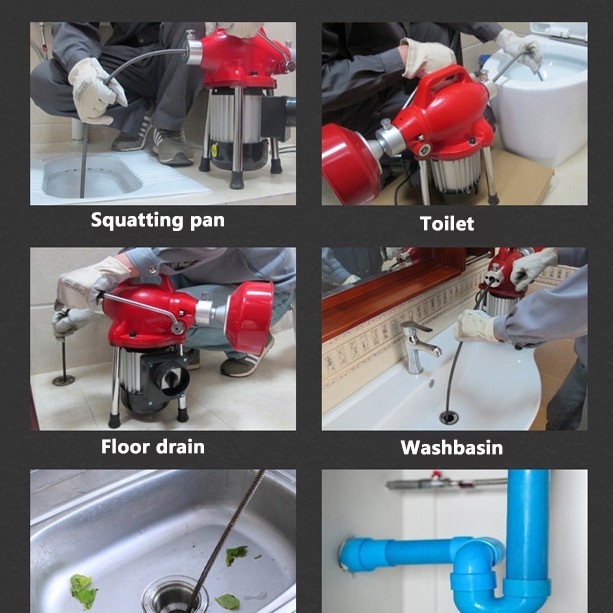 Squatting pan

Toilet

Floor drain

Washbasin