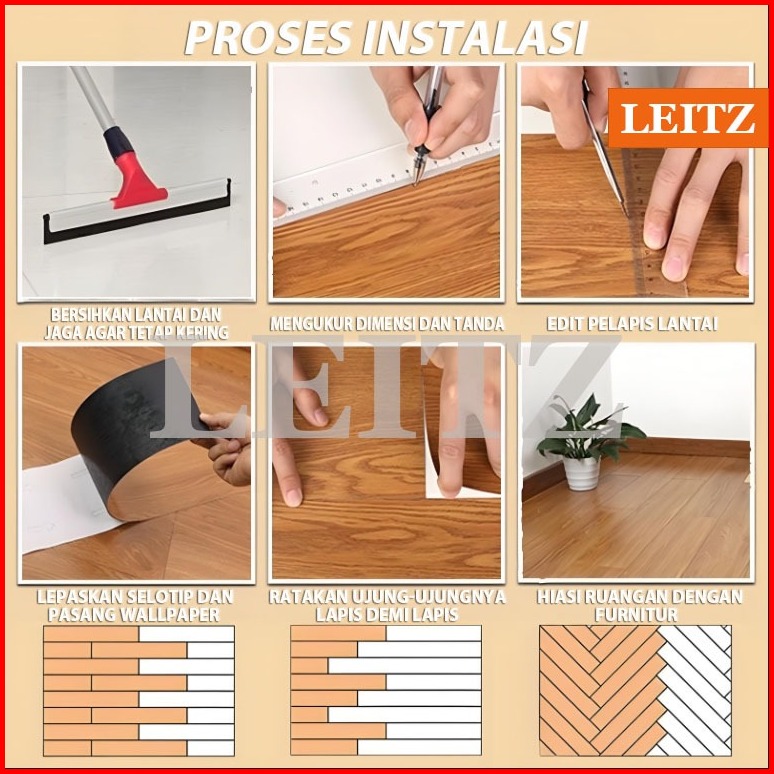 PROSES INSTALASI

LEITZ

BERSIHKAN LANTAI DAN JAGA AGAR TETAP KERING

MENGUKUR DIMENSI DAN TANDA

EDIT PELAPIS LANTAI

LEITZ

LEPASKAN SELOTIP DAN PASANG WALLPAPER

RATAKAN UJUNG-UJUNGNYA LAPIS DEMI LAPIS

HIASI RUANGAN DENGAN FURNITUR