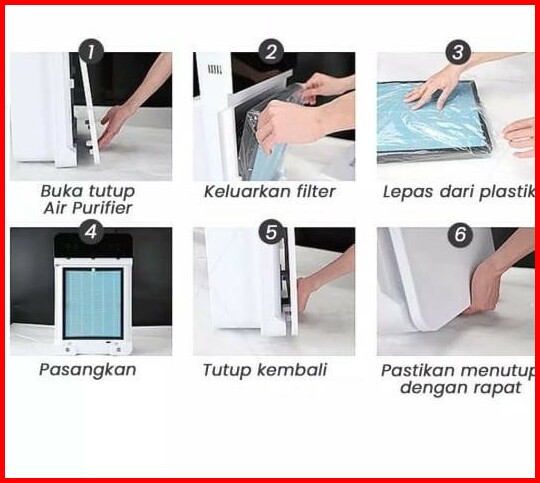 1
Buka tutup Air Purifier

2
Keluarkan filter

3
Lepas dari plastik

4
Pasangkan

5
Tutup kembali

6
Pastikan menutup dengan rapat