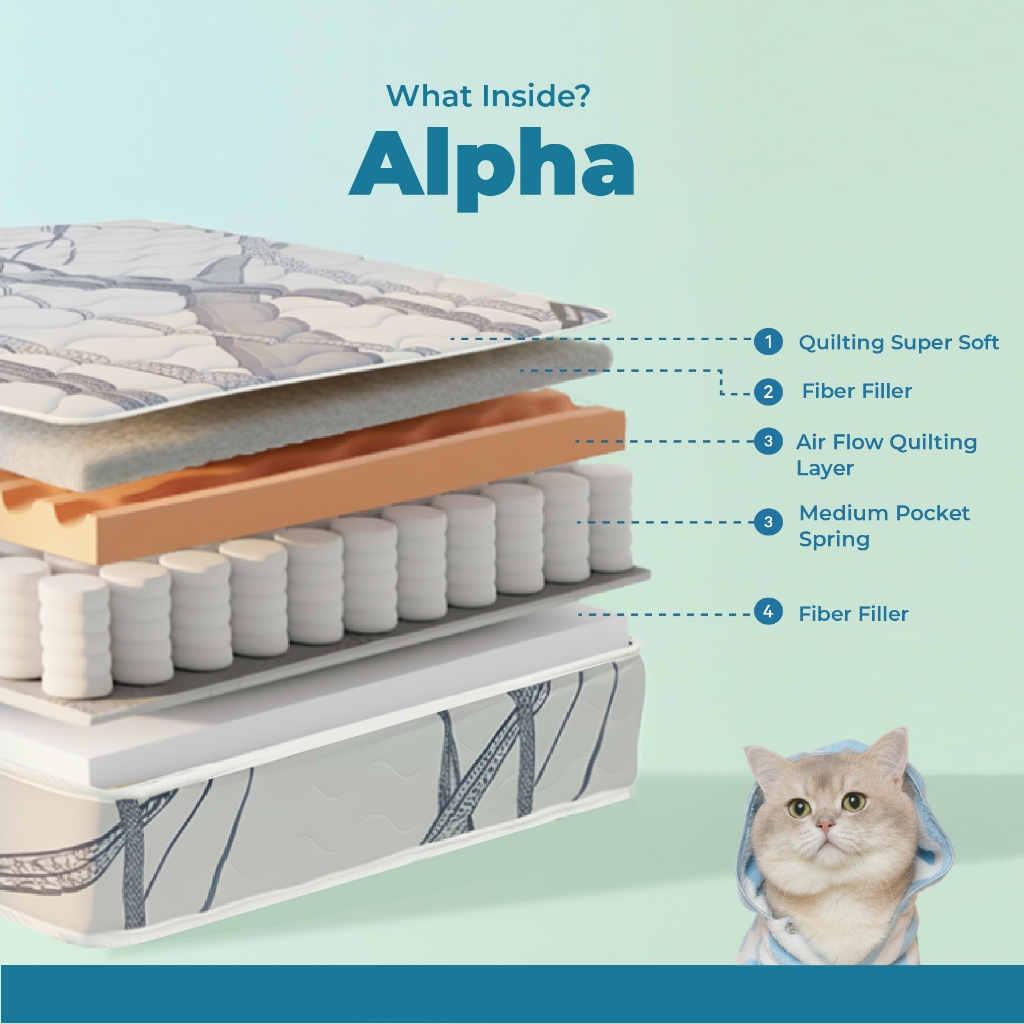 What Inside?
Alpha

1 Quilting Super Soft
2 Fiber Filler
3 Air Flow Quilting Layer
3 Medium Pocket Spring
4 Fiber Filler