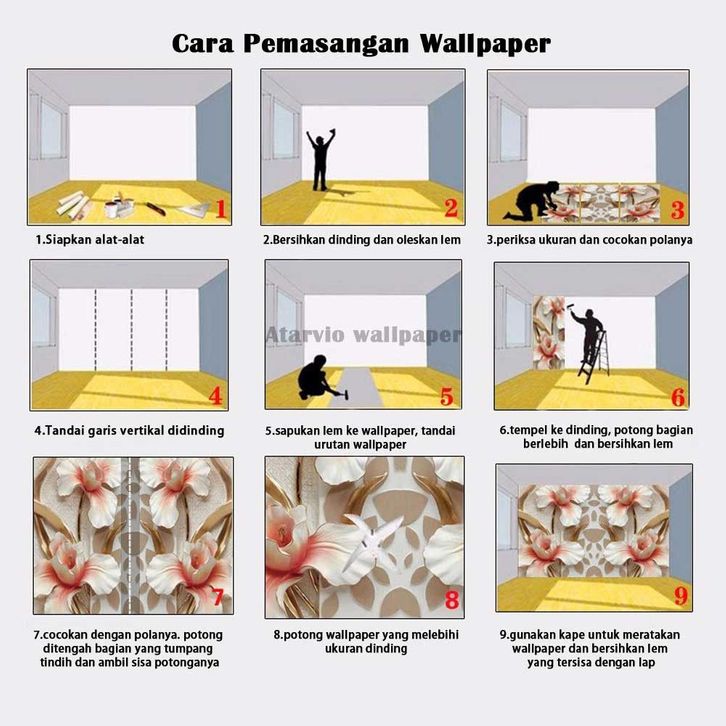 Cara Pemasangan Wallpaper

1

1.Siapkan alat-alat

2

2.Bersihkan dinding dan oleskan lem

3

3.periksa ukuran dan cocokan polanya

4

4.Tandai garis vertikal didinding

Atarvio wallpaper

5

5.sapukan lem ke wallpaper, tandai urutan wallpaper

6

6.tempel ke dinding, potong bagian berlebih dan bersihkan lem

7

7.cocokan dengan polanya. potong ditengah bagian yang tumpang tindih dan ambil sisa potonganya

8

8.potong wallpaper yang melebihi ukuran dinding

9

9.gunakan kape untuk meratakan wallpaper dan bersihkan lem yang tersisa dengan lap