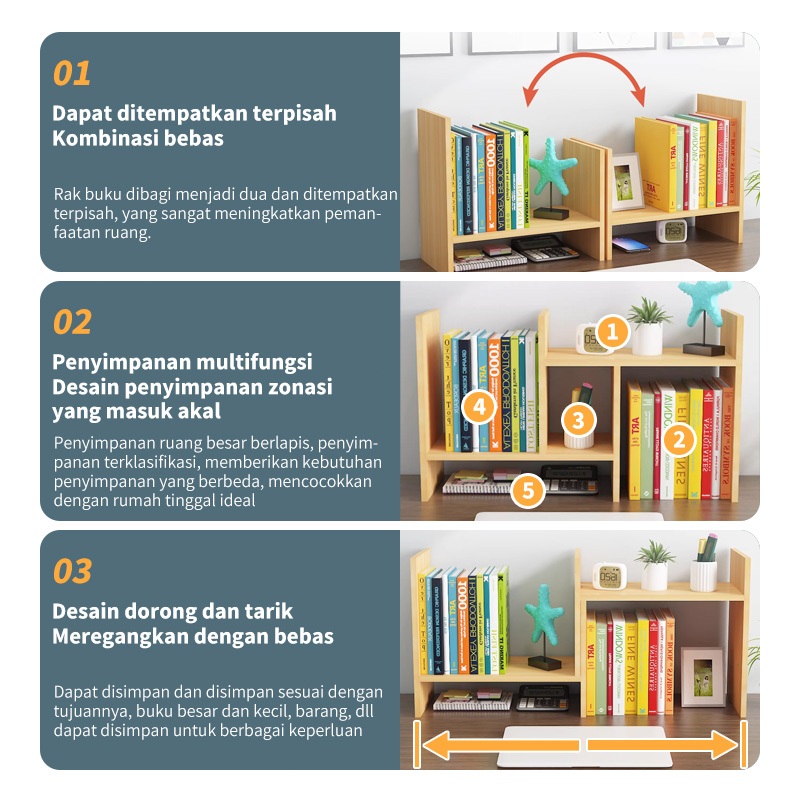 01

Dapat ditempatkan terpisah
Kombinasi bebas

Rak buku dibagi menjadi dua dan ditempatkan terpisah, yang sangat meningkatkan pemanfaatan ruang.

02

Penyimpanan multifungsi
Desain penyimpanan zonasi yang masuk akal

Penyimpanan ruang besar berlapis, penyimpanan terklasifikasi, memberikan kebutuhan penyimpanan yang berbeda, mencocokkan dengan rumah tinggal ideal

1
2
3
4
5

03

Desain dorong dan tarik
Meregangkan dengan bebas

Dapat disimpan dan disimpan sesuai dengan tujuannya, buku besar dan kecil, barang, dll dapat disimpan untuk berbagai keperluan