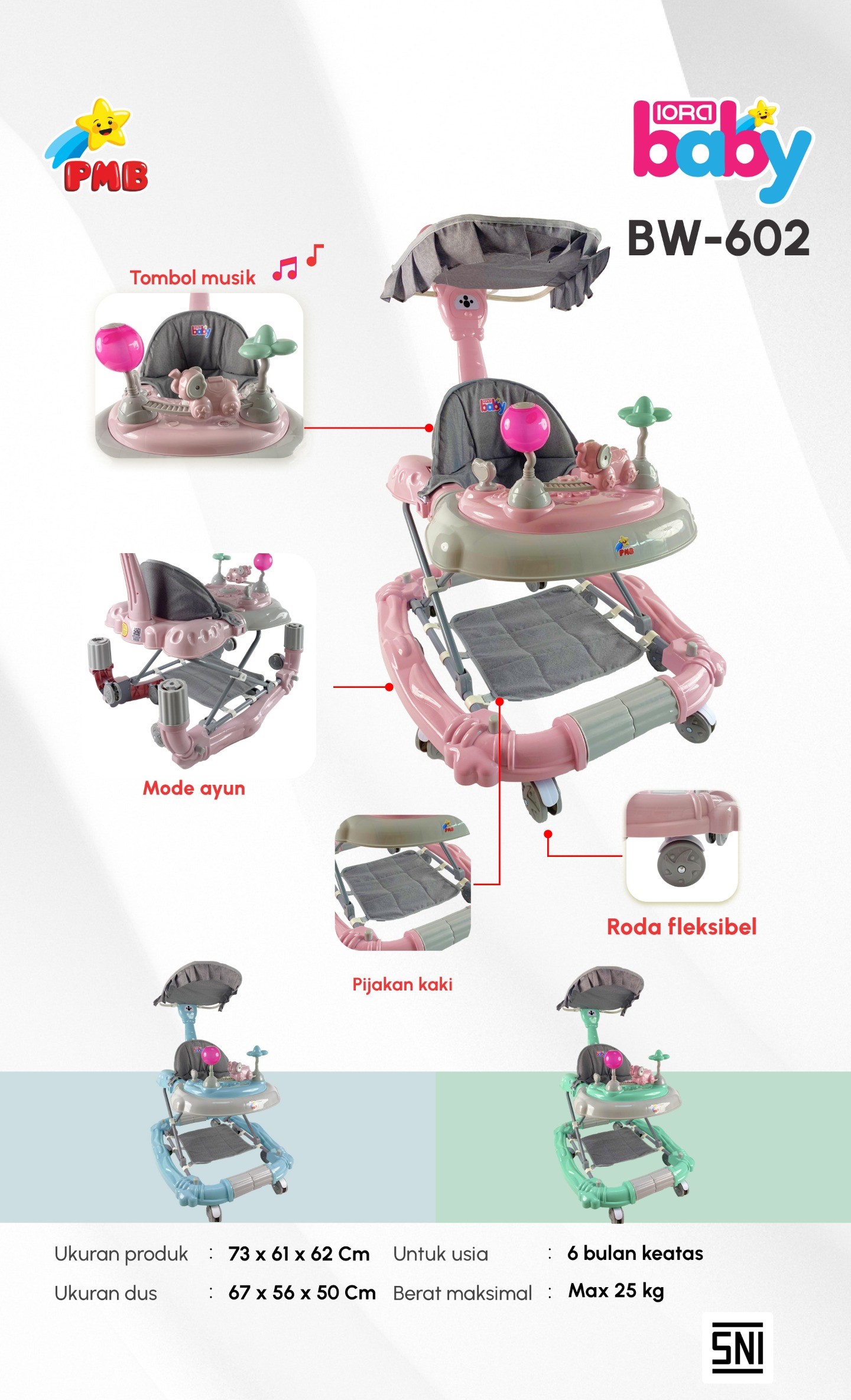 PMB

IORA baby

BW-602

Tombol musik

Mode ayun

Pijakan kaki

Roda fleksibel

Ukuran produk : 73 x 61 x 62 Cm

Ukuran dus : 67 x 56 x 50 Cm

Untuk usia : 6 bulan keatas

Berat maksimal : Max 25 kg

SNI