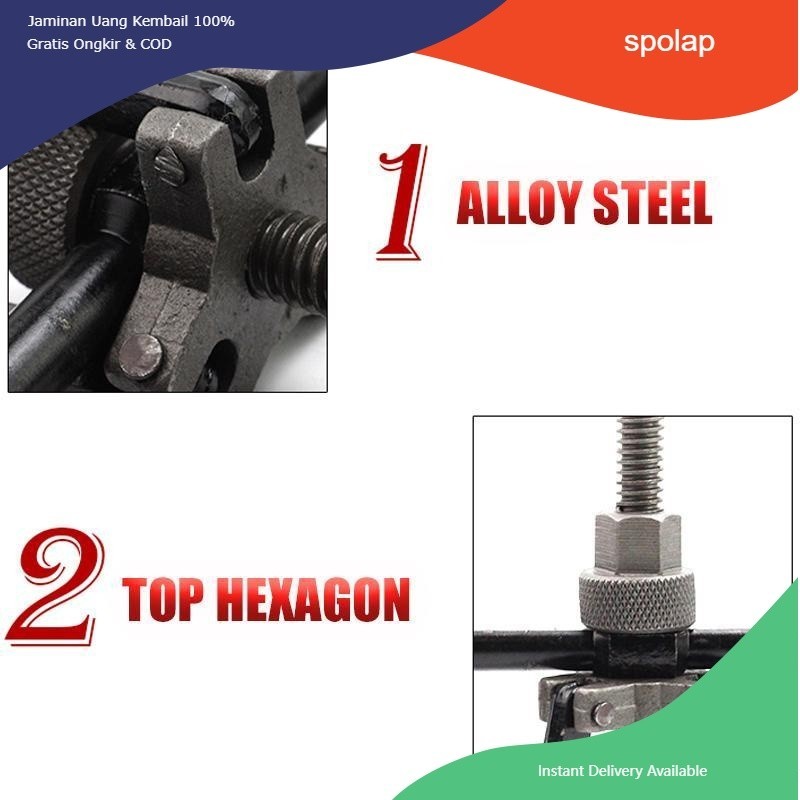 Jaminan Uang Kembail 100%
Gratis Ongkir & COD

spolap

1 ALLOY STEEL

2 TOP HEXAGON

Instant Delivery Available